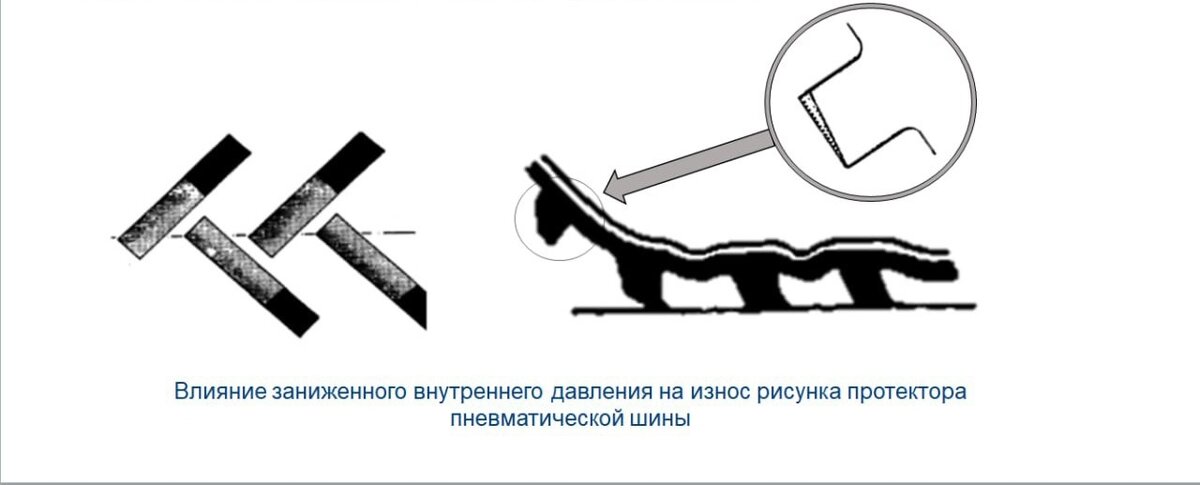 Влияние заниженного внутреннего давления на износ рисунка протектора пневматической шины