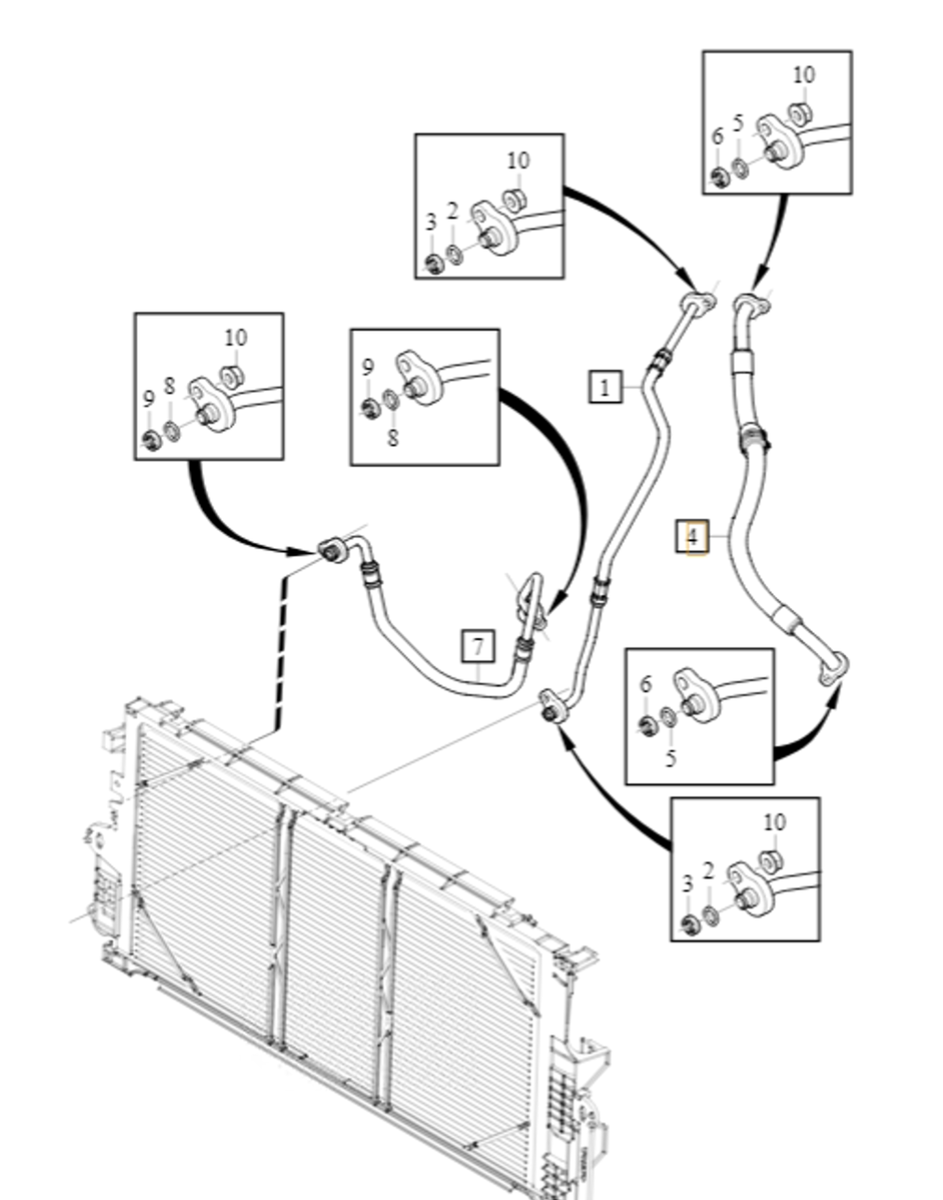 10
6
5
10
3
2
10
9
8
9
8
1
4
7
6
5
10
3
2