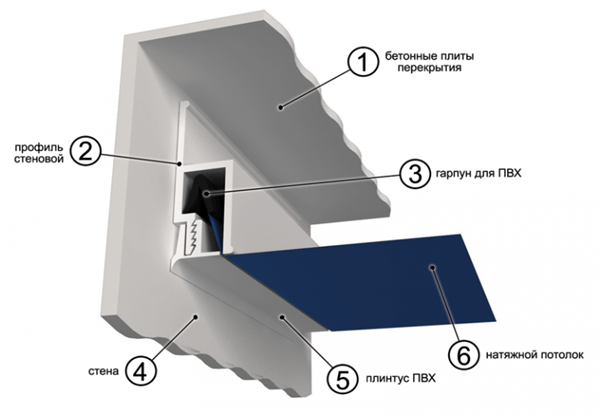 1 бетонные плиты перекрытия

профиль стеновой 2

3 гарпун для ПВХ

стена 4

5 плинтус ПВХ

6 натяжной потолок