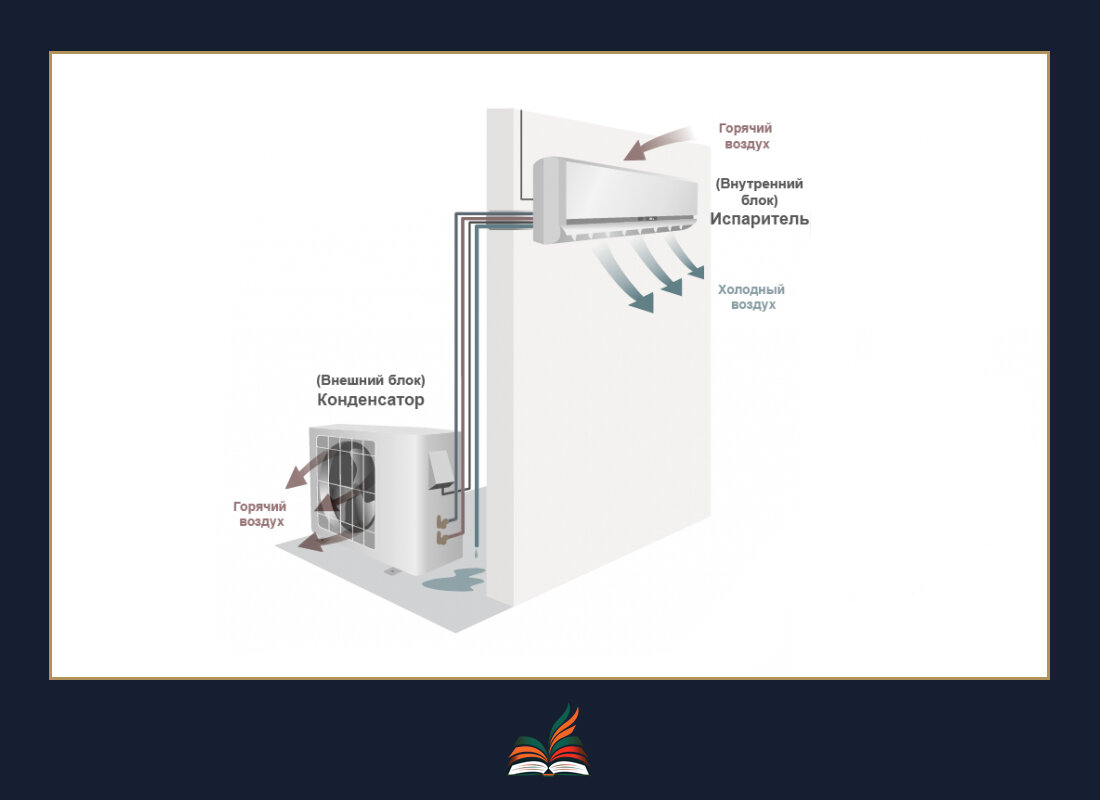 Горячий воздух

(Внутренний блок)
Испаритель

Холодный воздух

(Внешний блок)
Конденсатор

Горячий воздух