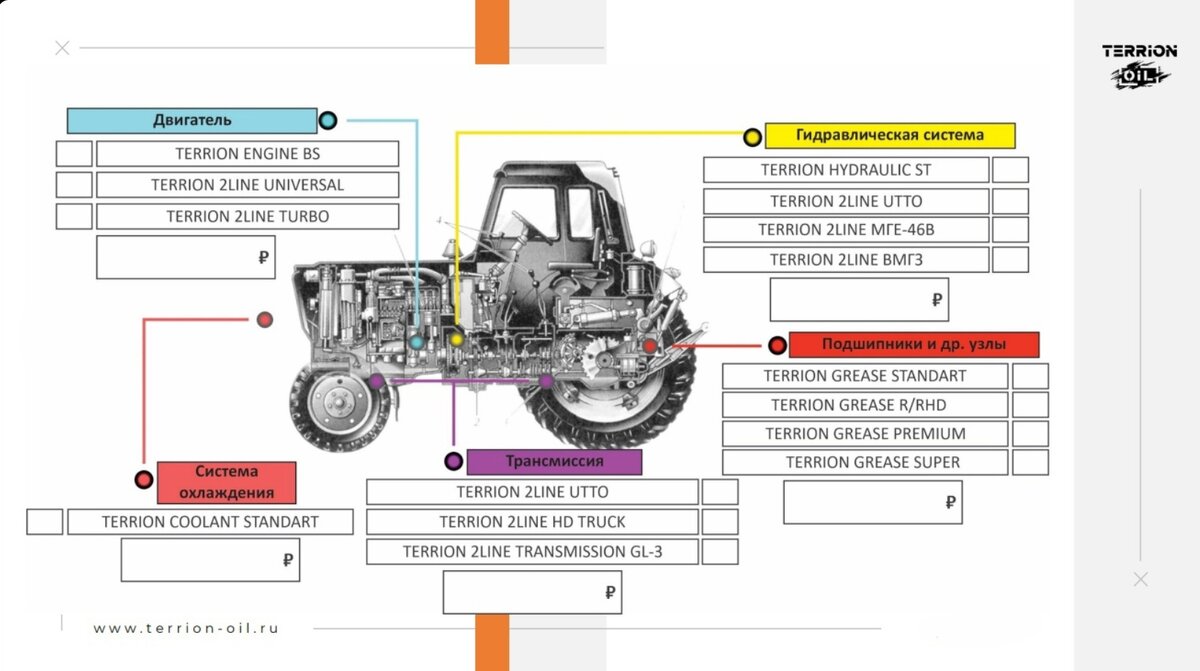 TERRION OIL

Двигатель
TERRION ENGINE BS
TERRION 2LINE UNIVERSAL
TERRION 2LINE TURBO
₽

Гидравлическая система
TERRION HYDRAULIC ST
TERRION 2LINE UTTO
TERRION 2LINE МГЕ-46В
TERRION 2LINE ВМГЗ
₽

Подшипники и др. узлы
TERRION GREASE STANDART
TERRION GREASE R/RHD
TERRION GREASE PREMIUM
TERRION GREASE SUPER
₽

Система охлаждения
TERRION COOLANT STANDART
₽

Трансмиссия
TERRION 2LINE UTTO
TERRION 2LINE HD TRUCK
TERRION 2LINE TRANSMISSION GL-3
₽

www.terrion-oil.ru