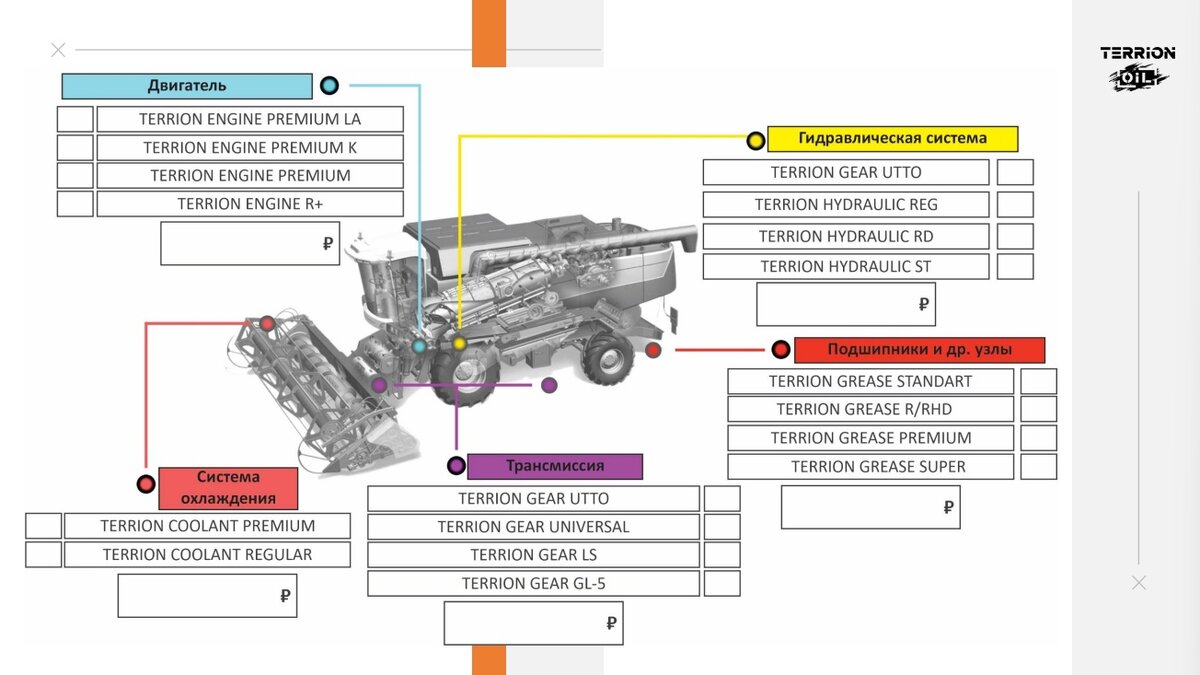 TERRION OIL

Двигатель

TERRION ENGINE PREMIUM LA
TERRION ENGINE PREMIUM K
TERRION ENGINE PREMIUM
TERRION ENGINE R+

₽

Гидравлическая система

TERRION GEAR UTTO
TERRION HYDRAULIC REG
TERRION HYDRAULIC RD
TERRION HYDRAULIC ST

₽

Подшипники и др. узлы

TERRION GREASE STANDART
TERRION GREASE R/RHD
TERRION GREASE PREMIUM
TERRION GREASE SUPER

₽

Система охлаждения

TERRION COOLANT PREMIUM
TERRION COOLANT REGULAR

₽

Трансмиссия

TERRION GEAR UTTO
TERRION GEAR UNIVERSAL
TERRION GEAR LS
TERRION GEAR GL-5

₽