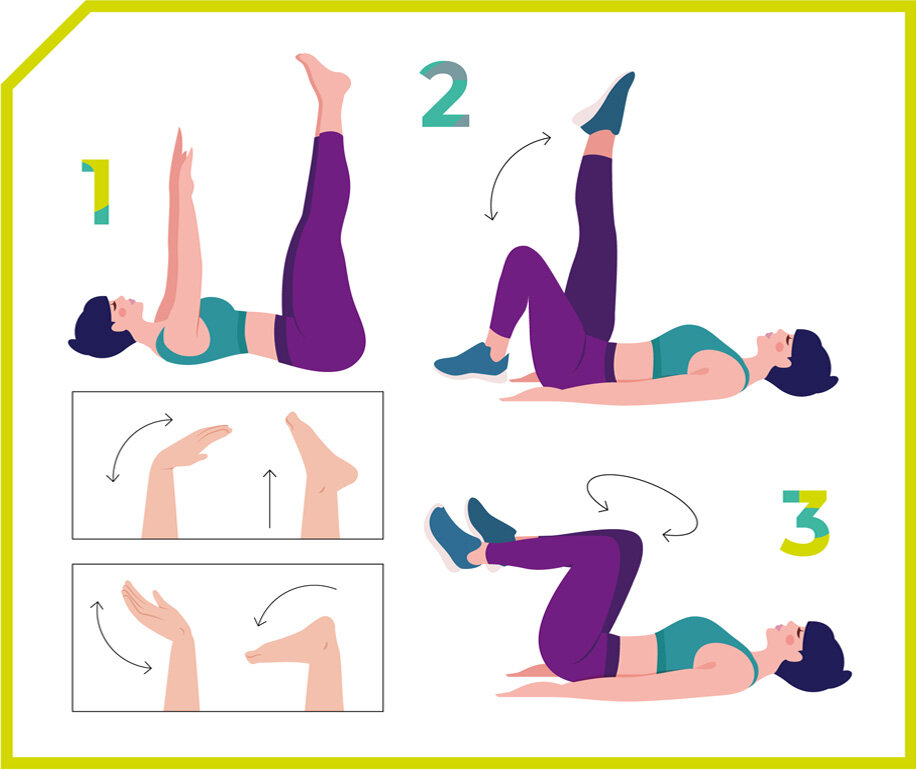 1

2

3