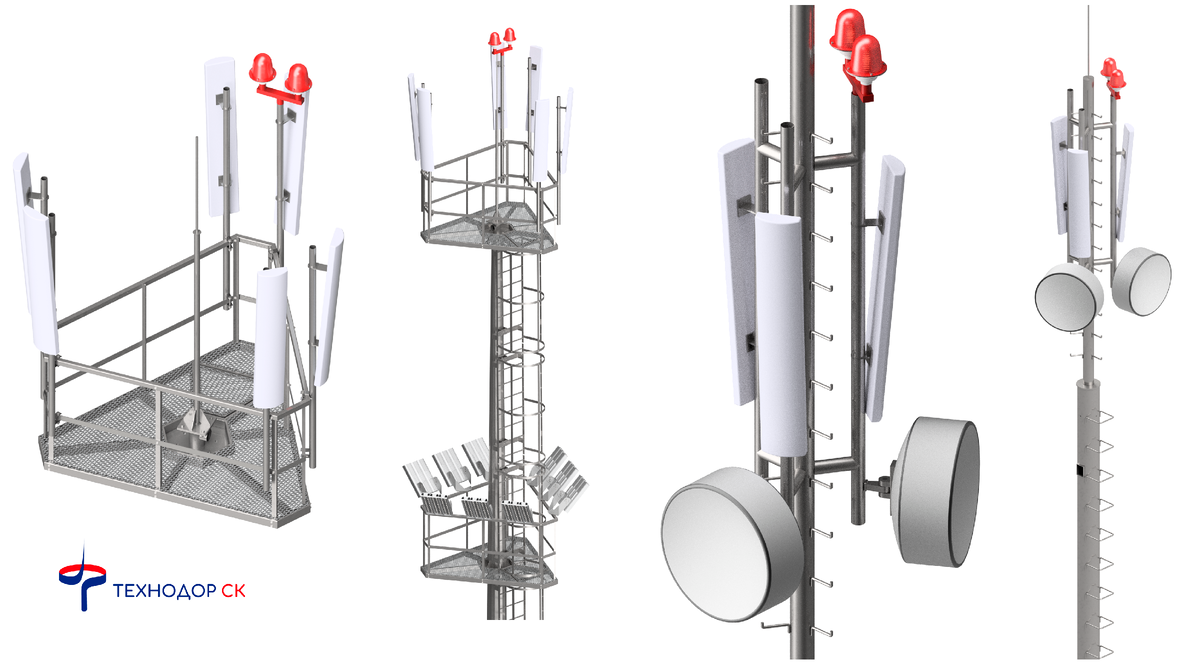 ТЕХНОДОР СК