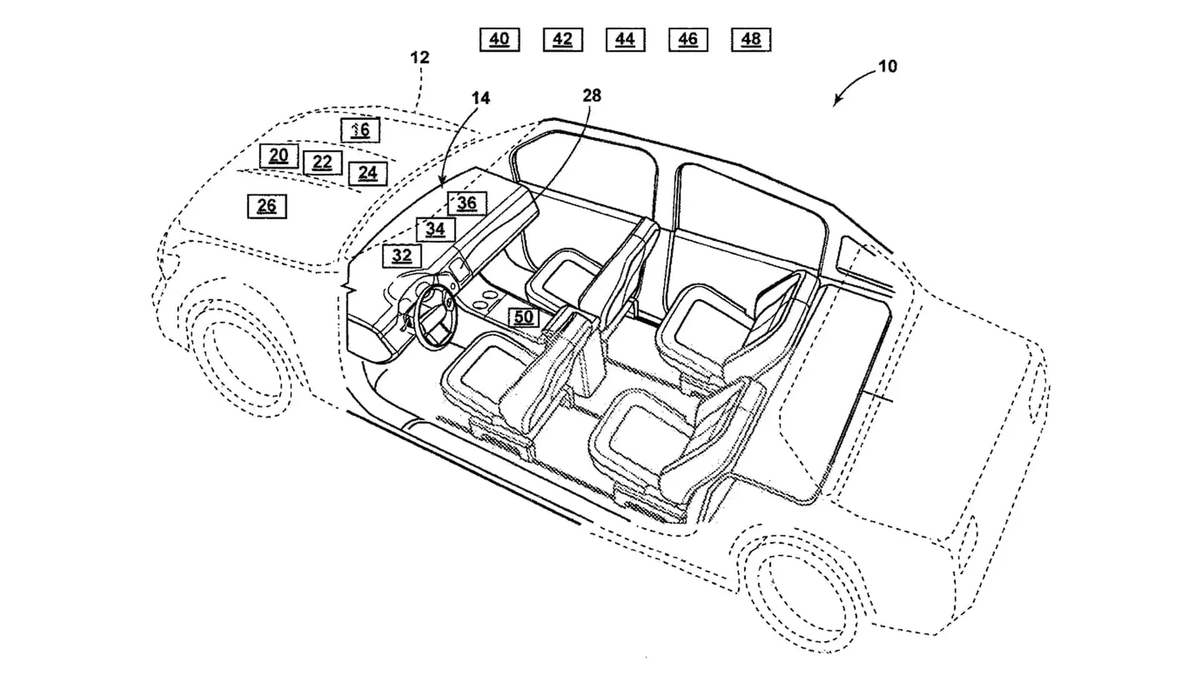 40 42 44 46 48

12

10

14

28

16

20 22 24

26

36

34

32

50