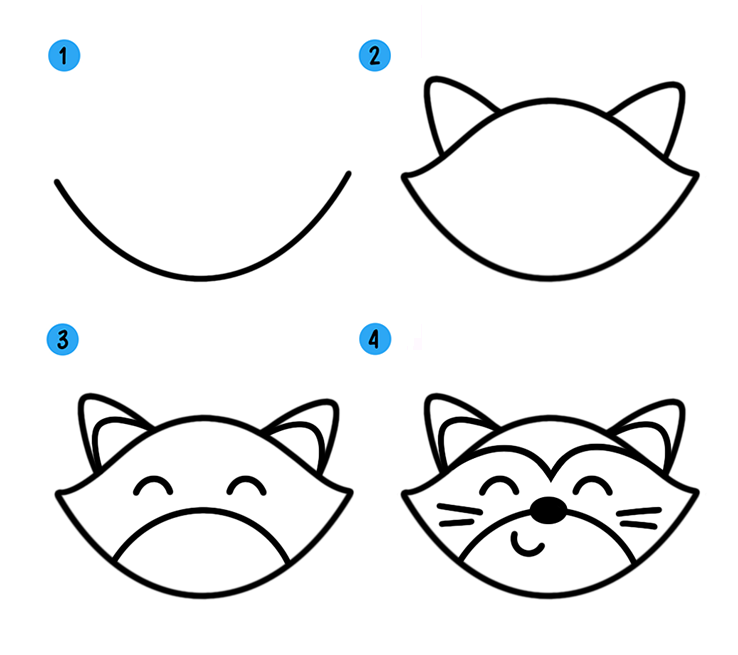 1
2
3
4