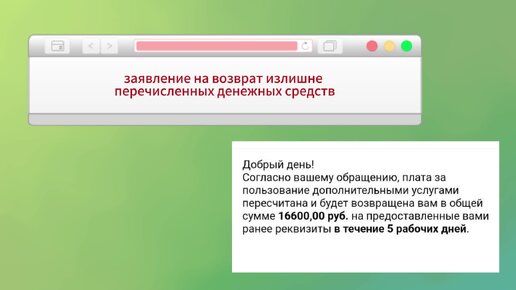 заявление на возврат излишне перечисленных денежных средств

Добрый день!
Согласно вашему обращению, плата за пользование дополнительными услугами пересчитана и будет возвращена вам в общей сумме 16600,00 руб. на предоставленные вами ранее реквизиты в течение 5 рабочих дней.