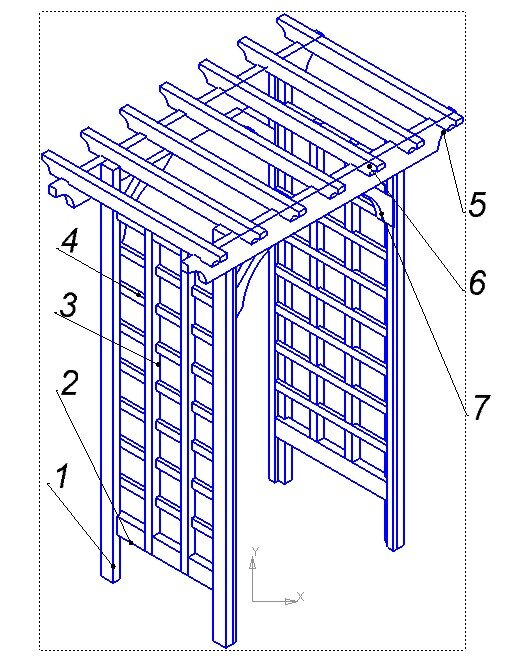 4
3
2
1
5
6
7
Y
X