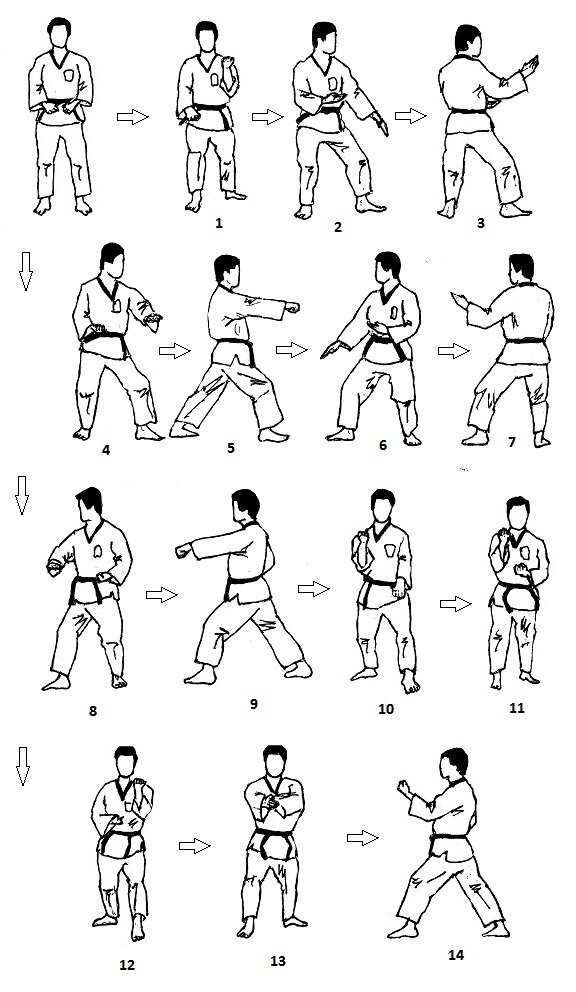 1 2 3

4 5 6 7

8 9 10 11

12 13 14