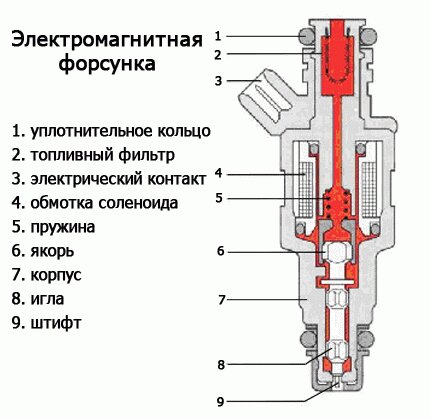 Электромагнитная форсунка

1. уплотнительное кольцо
2. топливный фильтр
3. электрический контакт
4. обмотка соленоида
5. пружина
6. якорь
7. корпус
8. игла
9. штифт

1
2
3
4
5
6
7
8
9