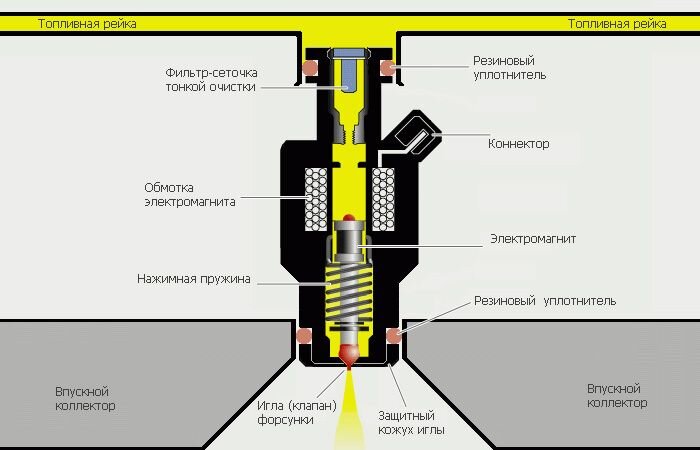 Топливная рейка

Топливная рейка

Фильтр-сеточка тонкой очистки

Резиновый уплотнитель

Коннектор

Обмотка электромагнита

Электромагнит

Нажимная пружина

Резиновый уплотнитель

Впускной коллектор

Игла (клапан) форсунки

Защитный кожух иглы

Впускной коллектор