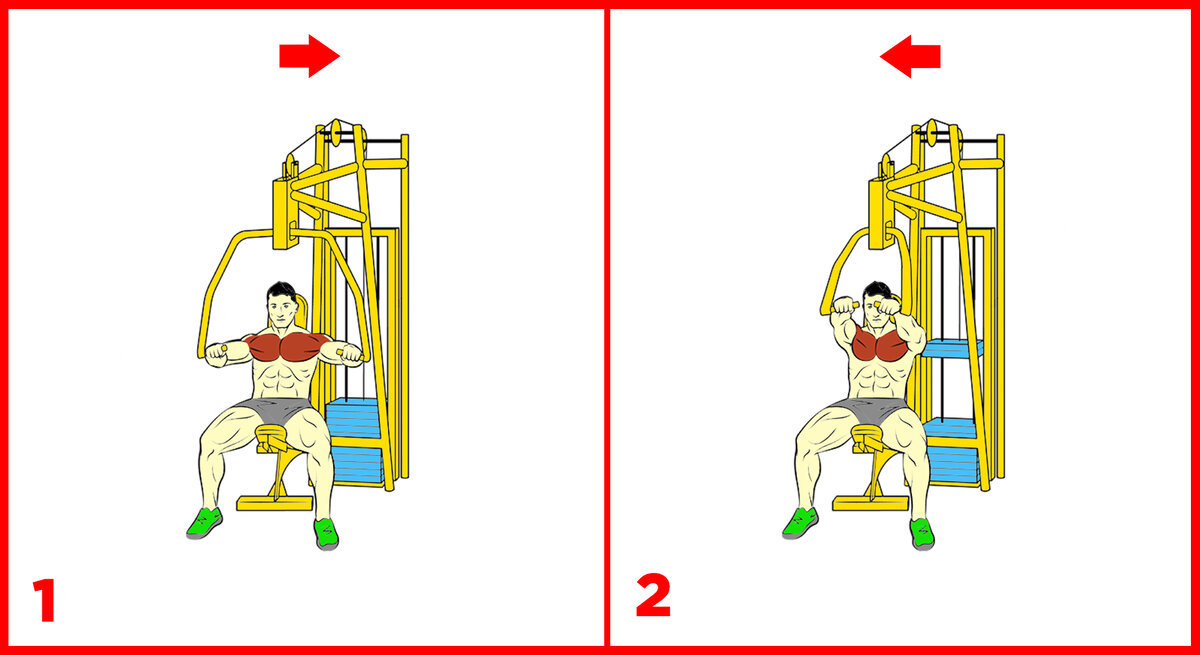 1

2