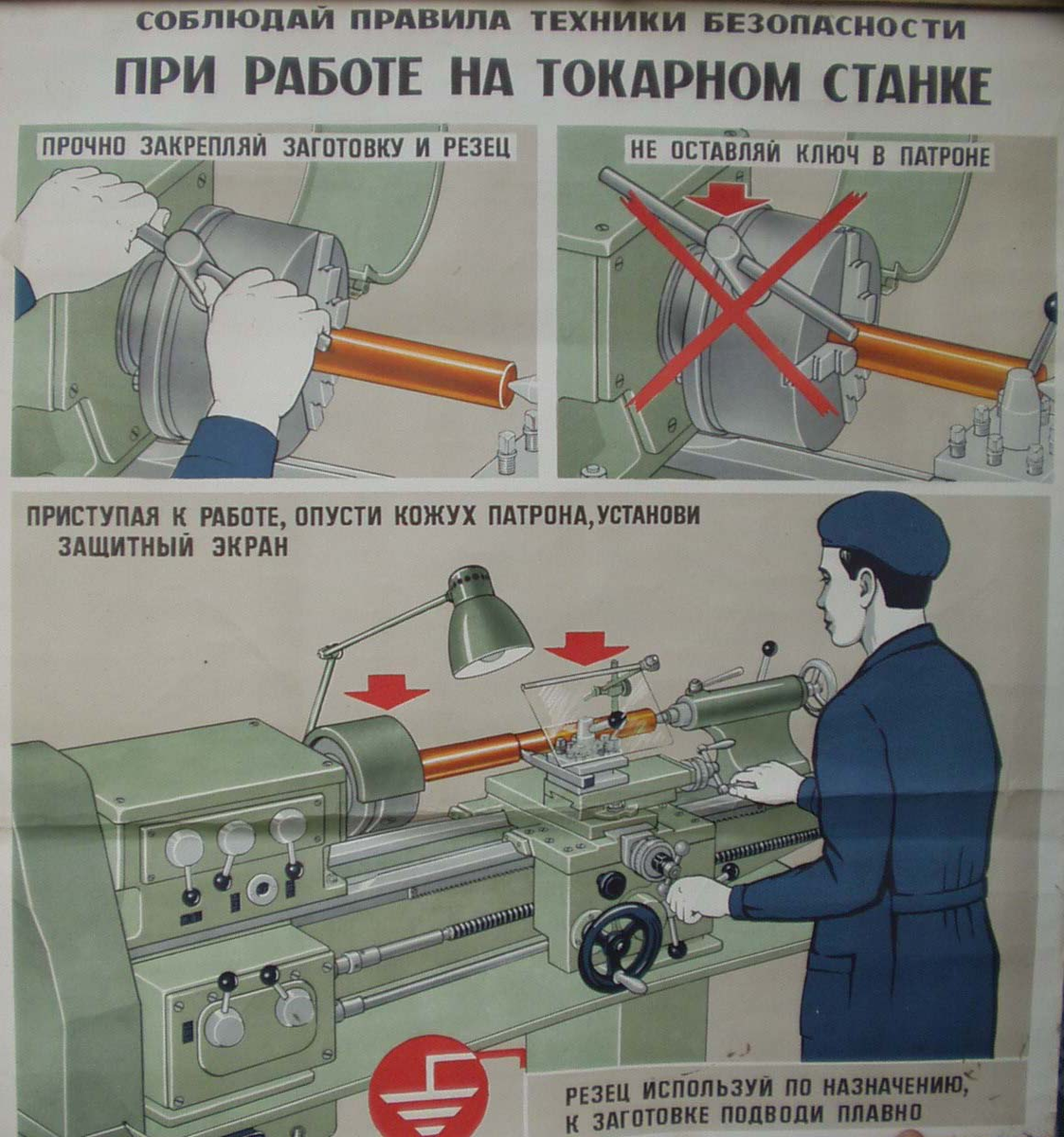 СОБЛЮДАЙ ПРАВИЛА ТЕХНИКИ БЕЗОПАСНОСТИ
ПРИ РАБОТЕ НА ТОКАРНОМ СТАНКЕ

ПРОЧНО ЗАКРЕПЛЯЙ ЗАГОТОВКУ И РЕЗЕЦ

НЕ ОСТАВЛЯЙ КЛЮЧ В ПАТРОНЕ

ПРИСТУПАЯ К РАБОТЕ, ОПУСТИ КОЖУХ ПАТРОНА, УСТАНОВИ ЗАЩИТНЫЙ ЭКРАН

РЕЗЕЦ ИСПОЛЬЗУЙ ПО НАЗНАЧЕНИЮ, К ЗАГОТОВКЕ ПОДВОДИ ПЛАВНО