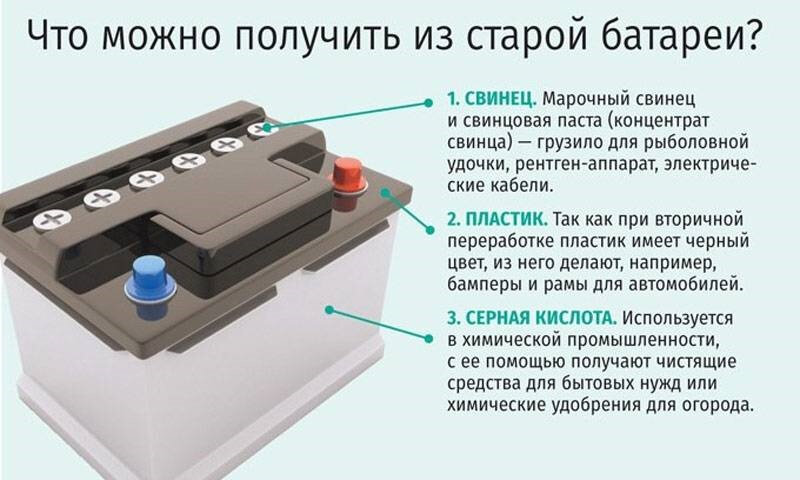 Что можно получить из старой батареи?

1. СВИНЕЦ. Марочный свинец и свинцовая паста (концентрат свинца) — грузило для рыболовной удочки, рентген-аппарат, электрические кабели.

2. ПЛАСТИК. Так как при вторичной переработке пластик имеет черный цвет, из него делают, например, бамперы и рамы для автомобилей.

3. СЕРНАЯ КИСЛОТА. Используется в химической промышленности, с ее помощью получают чистящие средства для бытовых нужд или химические удобрения для огорода.