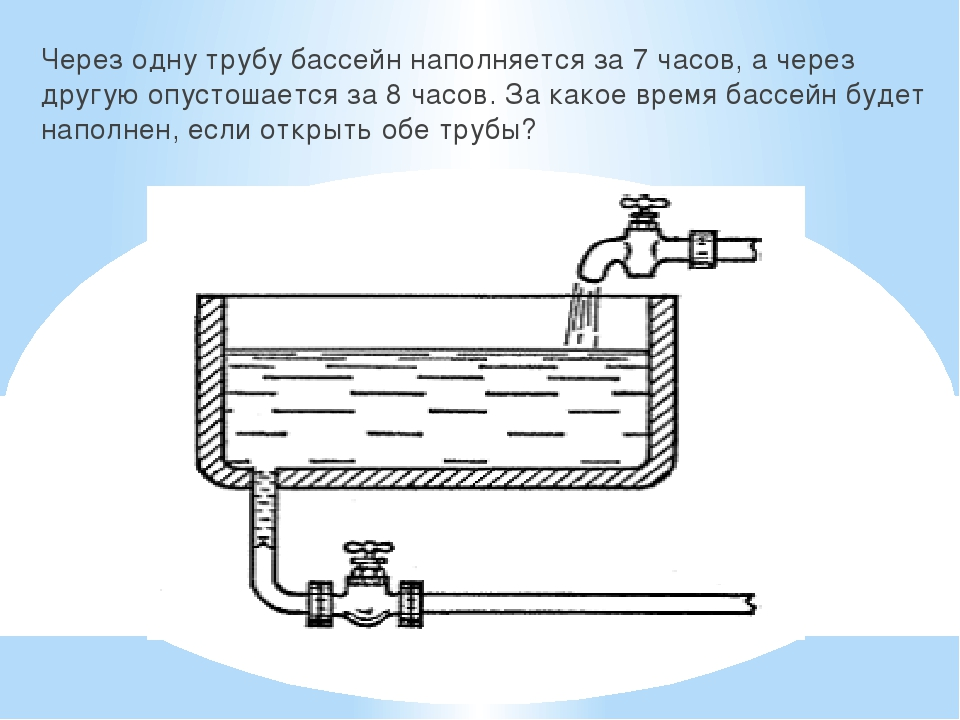 Через одну трубу бассейн наполняется за 7 часов, а через другую опустошается за 8 часов. За какое время бассейн будет наполнен, если открыть обе трубы?