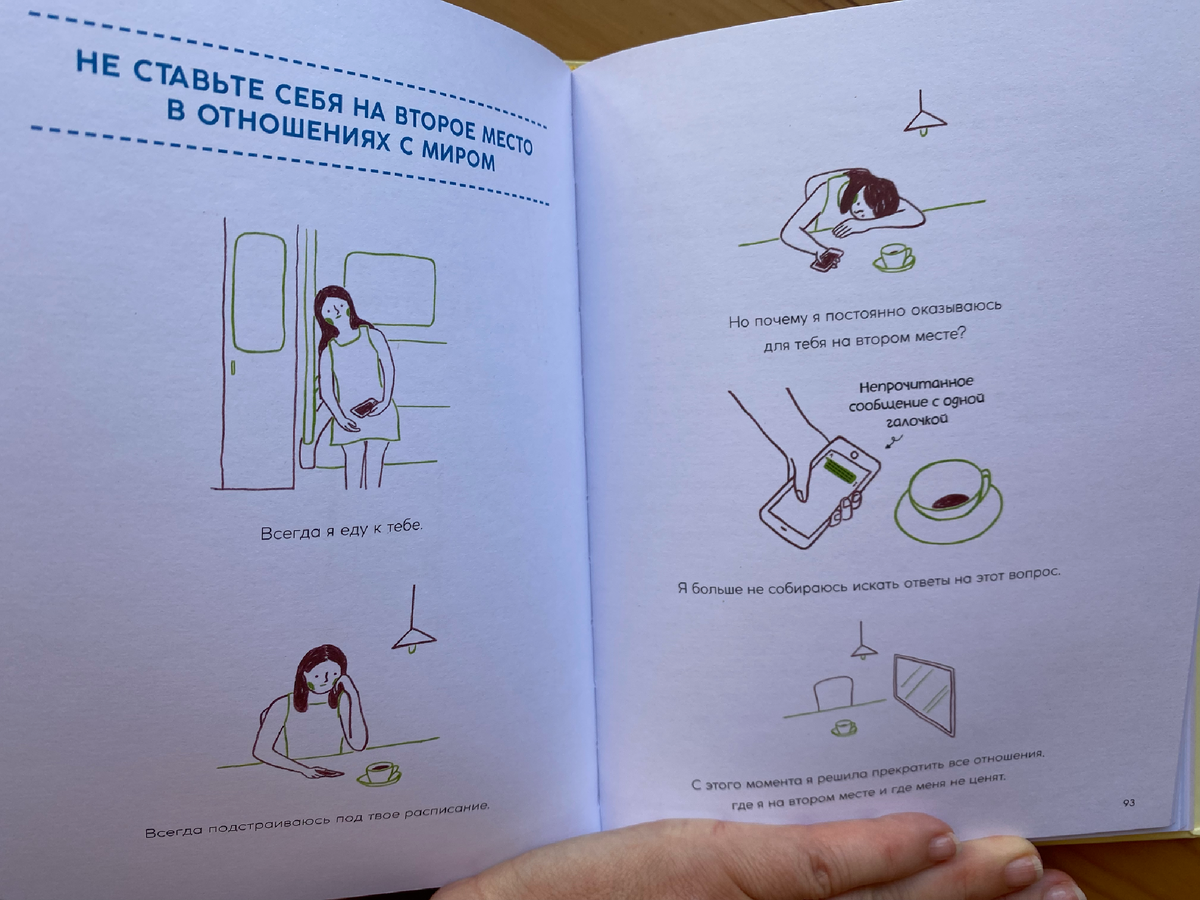 НЕ СТАВЬТЕ СЕБЯ НА ВТОРОЕ МЕСТО В ОТНОШЕНИЯХ С МИРОМ

Всегда я еду к тебе.

Всегда подстраиваюсь под твое расписание.

Но почему я постоянно оказываюсь для тебя на втором месте?

Непрочитанное сообщение с одной галочкой

Я больше не собираюсь искать ответы на этот вопрос.

С этого момента я решила прекратить все отношения, где я на втором месте и где меня не ценят.

93