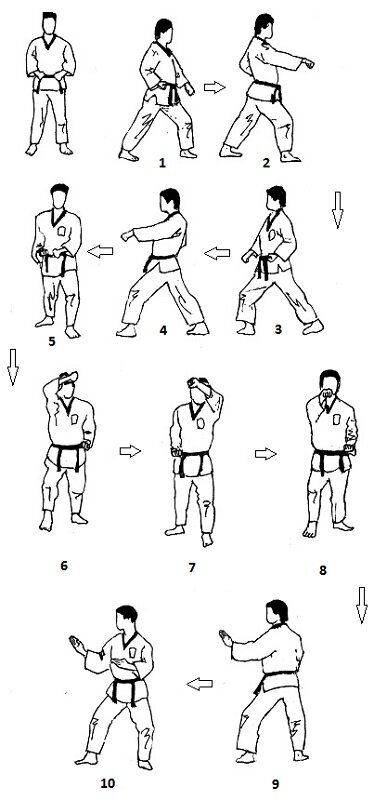 1 2
5 4 3
6 7 8
10 9