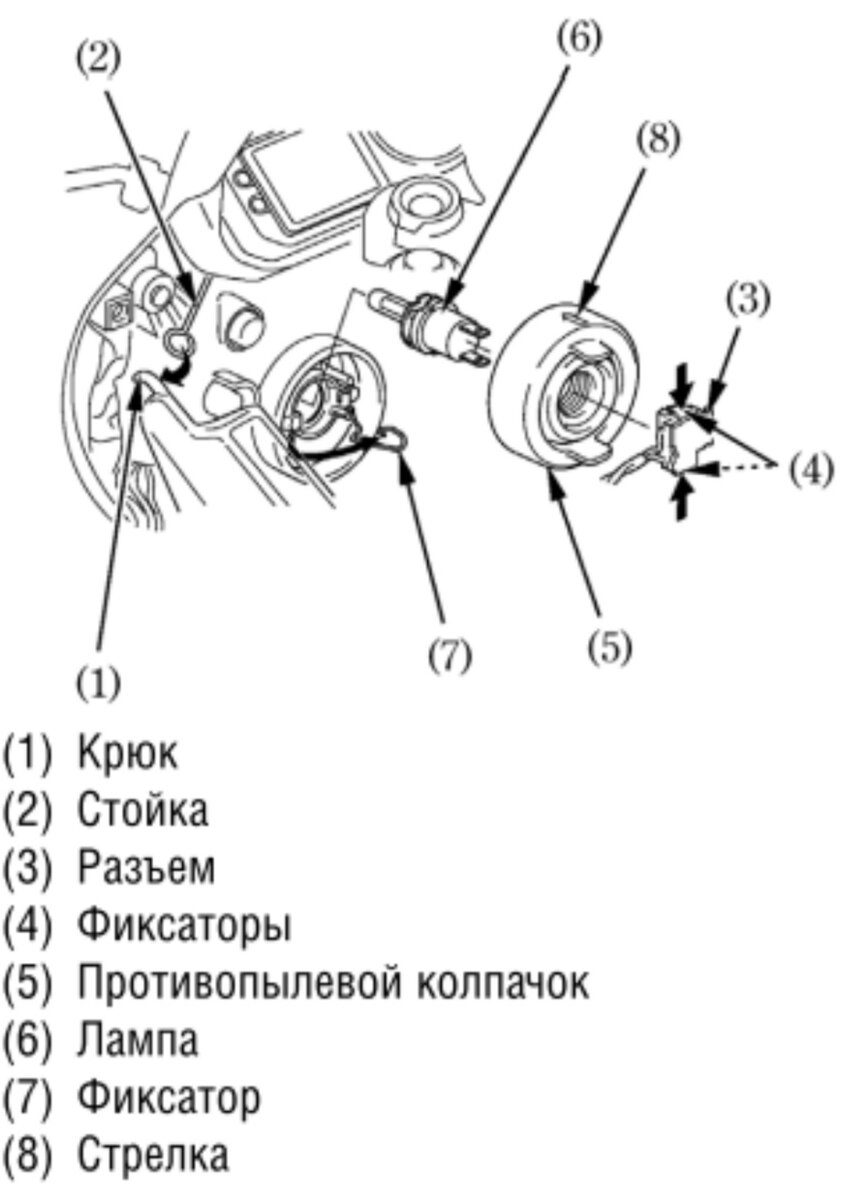 (2)
(6)
(8)
(3)
(4)
(7)
(5)
(1)

(1) Крюк
(2) Стойка
(3) Разъем
(4) Фиксаторы
(5) Противопылевой колпачок
(6) Лампа
(7) Фиксатор
(8) Стрелка