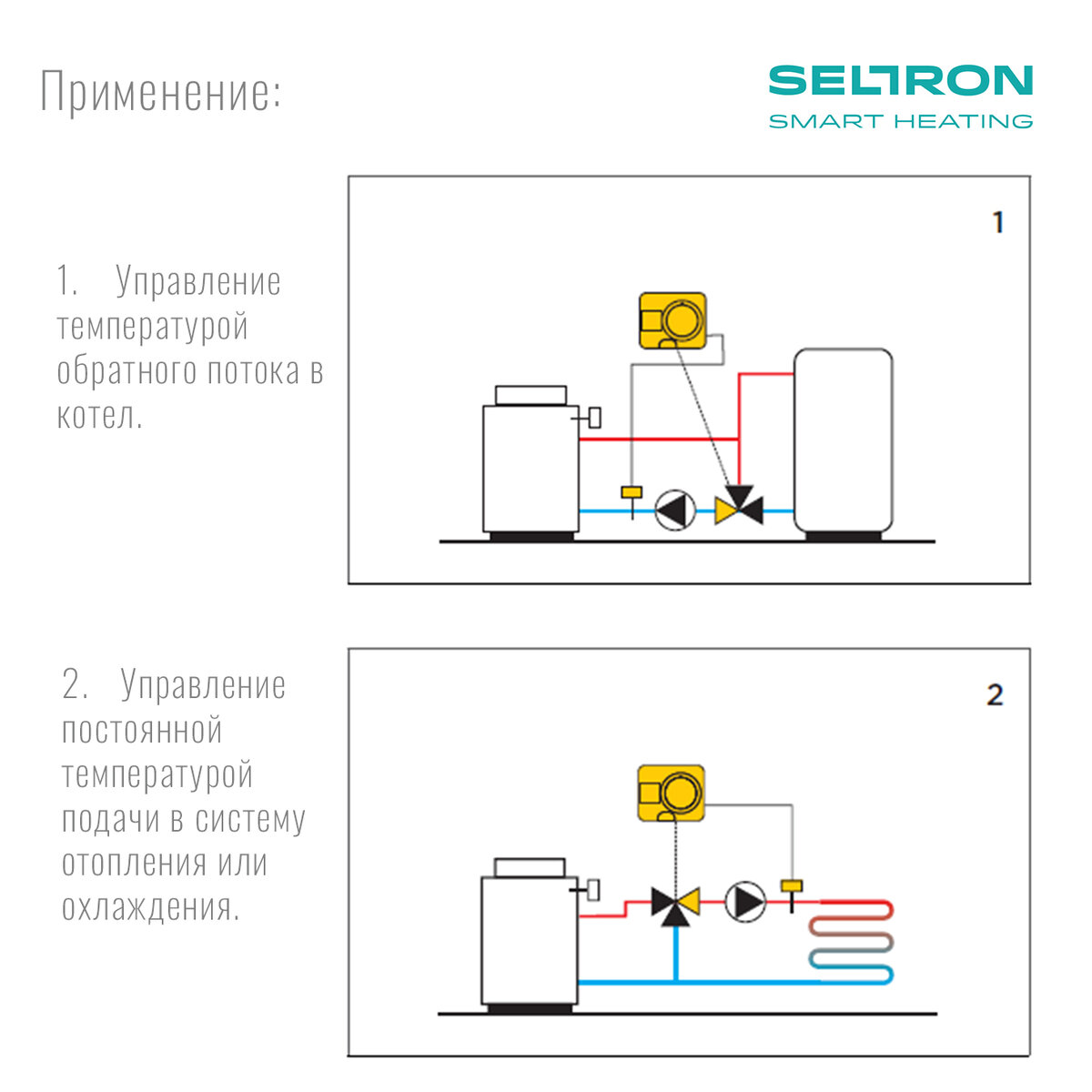 Применение:

SELTRON
SMART HEATING

1. Управление температурой обратного потока в котел.

1

2. Управление постоянной температурой подачи в систему отопления или охлаждения.

2