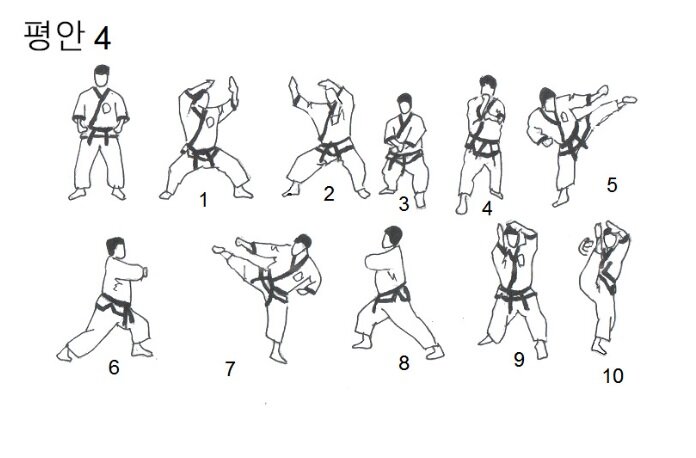 평안 4

1
2
3
4
5
6
7
8
9
10