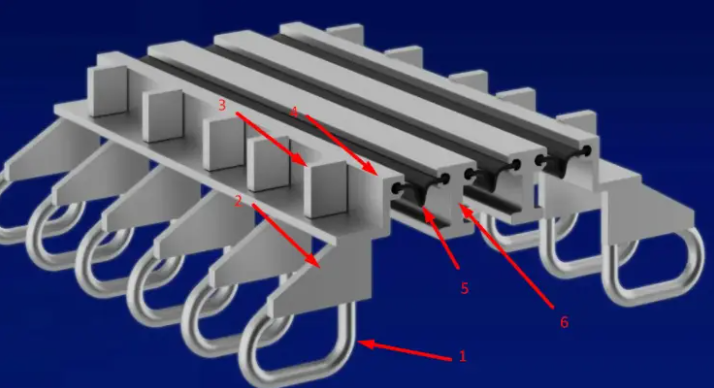 3
4
2
5
6
1