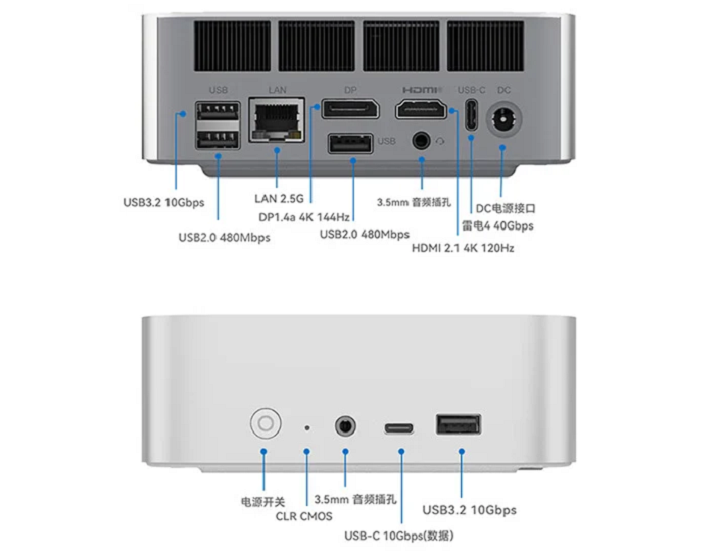 USB LAN DP HDMI USB-C DC

USB

USB3.2 10Gbps

USB2.0 480Mbps

LAN 2.5G

DP1.4a 4K 144Hz

USB2.0 480Mbps

3.5mm 音频插孔

DC电源接口

雷电4 40Gbps

HDMI 2.1 4K 120Hz

电源开关

CLR CMOS

3.5mm 音频插孔

USB-C 10Gbps(数据)

USB3.2 10Gbps