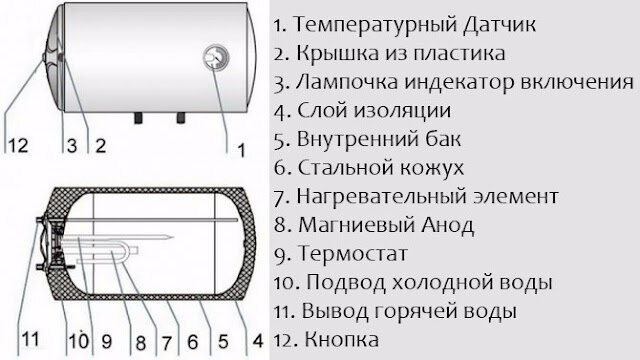 12 3 2 1

11 10 9 8 7 6 5 4

1. Температурный Датчик
2. Крышка из пластика
3. Лампочка индекатор включения
4. Слой изоляции
5. Внутренний бак
6. Стальной кожух
7. Нагревательный элемент
8. Магниевый Анод
9. Термостат
10. Подвод холодной воды
11. Вывод горячей воды
12. Кнопка