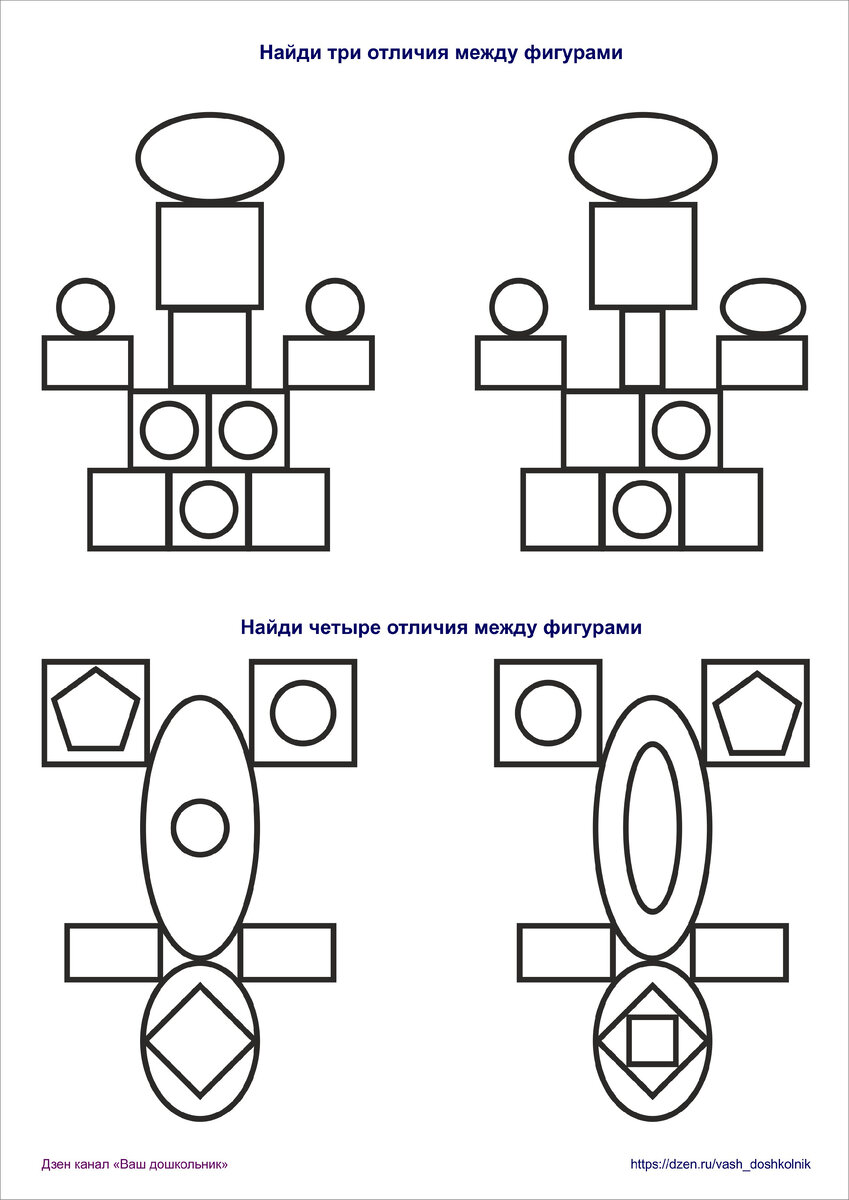 Найди три отличия между фигурами

Найди четыре отличия между фигурами

Дзен канал «Ваш дошкольник»

https://dzen.ru/vash_doshkolnik