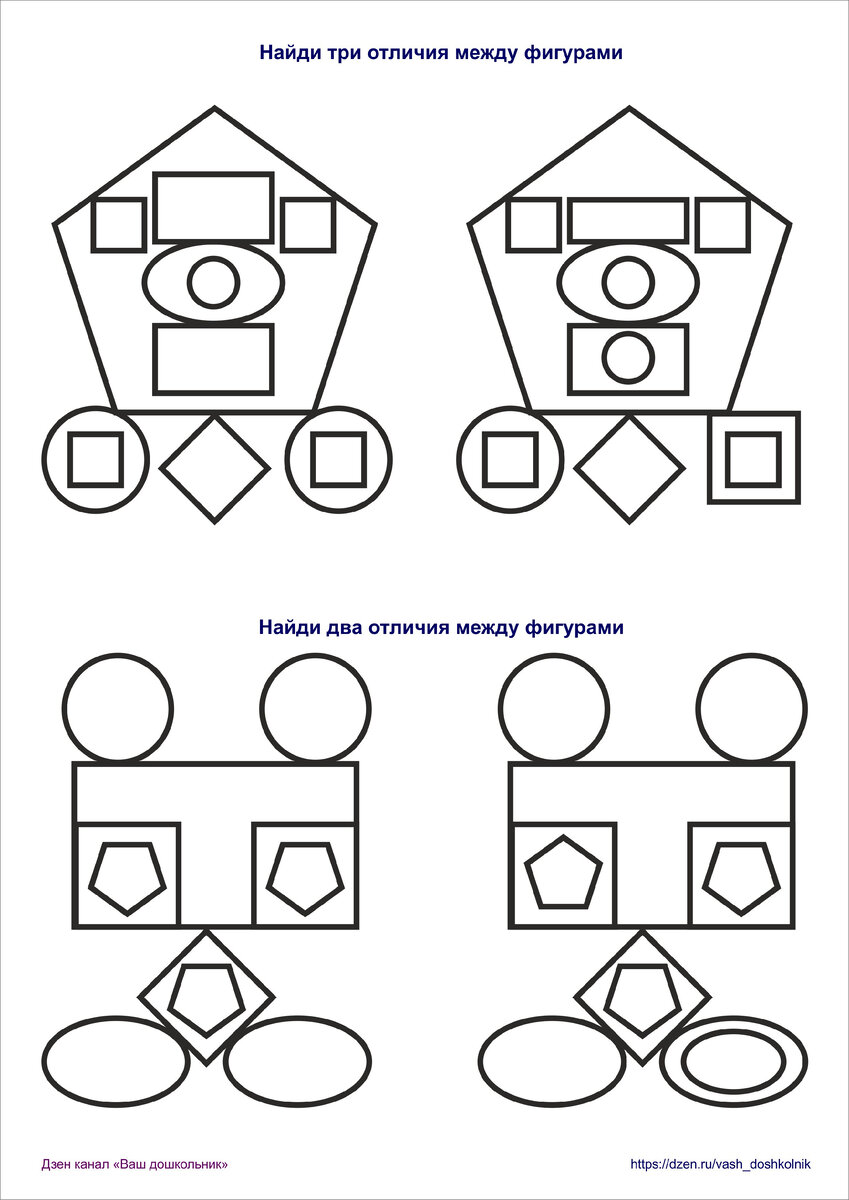 Найди три отличия между фигурами

Найди два отличия между фигурами

Дзен канал «Ваш дошкольник»

https://dzen.ru/vash_doshkolnik