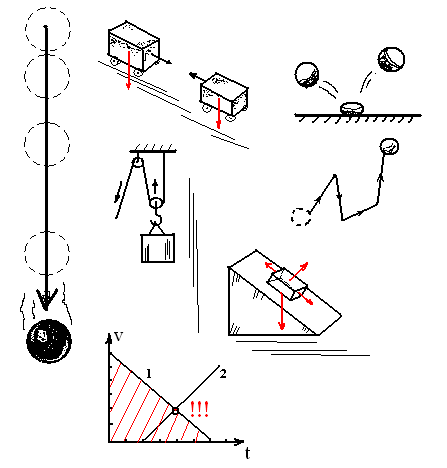 V
1
2
!!!
t