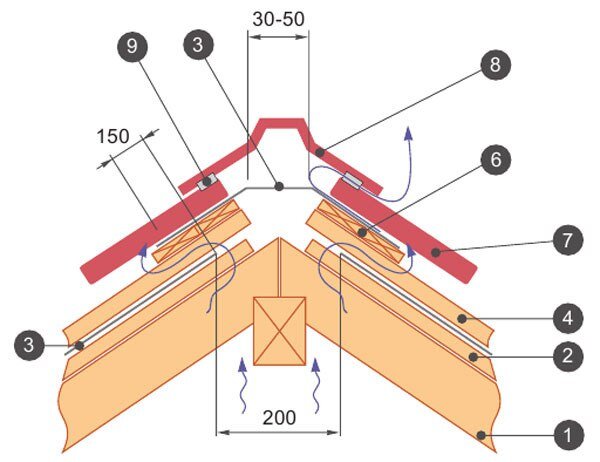 30-50
9
3
8
150
6
7
4
3
2
200
1