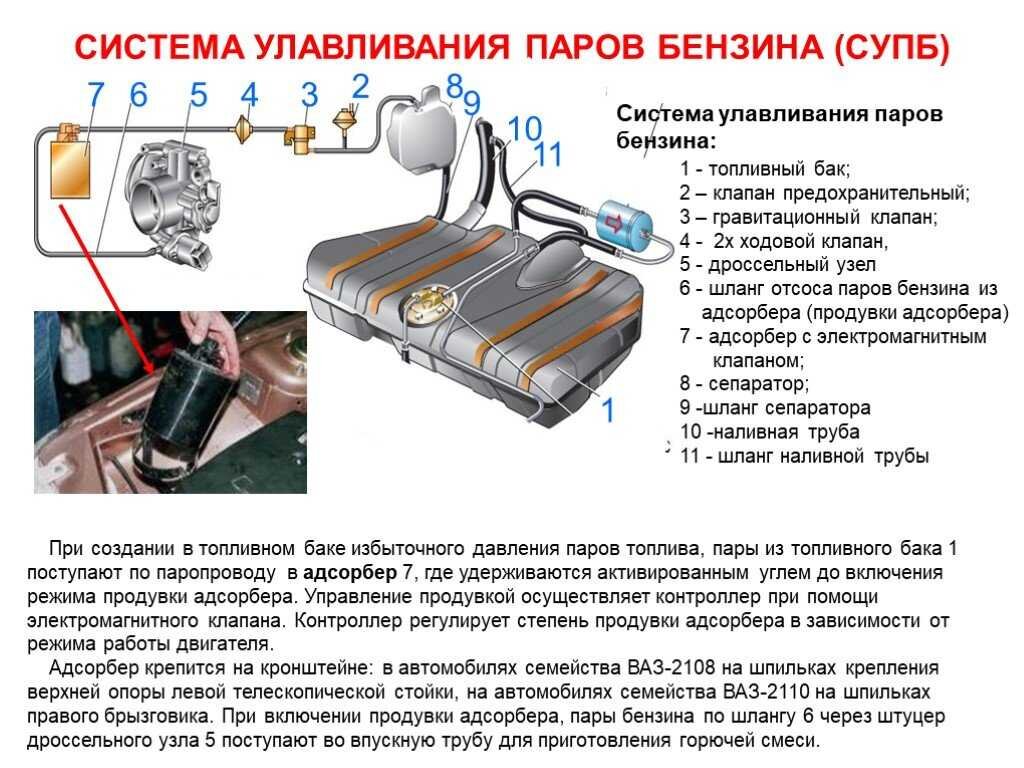 СИСТЕМА УЛАВЛИВАНИЯ ПАРОВ БЕНЗИНА (СУПБ)

7 6 5 4 3 2 8 9 10 11

1

Система улавливания паров бензина:
1 - топливный бак;
2 – клапан предохранительный;
3 – гравитационный клапан;
4 - 2х ходовой клапан,
5 - дроссельный узел
6 - шланг отсоса паров бензина из адсорбера (продувки адсорбера)
7 - адсорбер с электромагнитным клапаном;
8 - сепаратор;
9 -шланг сепаратора
10 -наливная труба
11 - шланг наливной трубы

При создании в топливном баке избыточного давления паров топлива, пары из топливного бака 1 поступают по паропроводу в адсорбер 7, где удерживаются активированным углем до включения режима продувки адсорбера. Управление продувкой осуществляет контроллер при помощи электромагнитного клапана. Контроллер регулирует степень продувки адсорбера в зависимости от режима работы двигателя.

Адсорбер крепится на кронштейне: в автомобилях семейства ВАЗ-2108 на шпильках крепления верхней опоры левой телескопической стойки, на автомобилях семейства ВАЗ-2110 на шпильках правого брызговика. При включении продувки адсорбера, пары бензина по шлангу 6 через штуцер дроссельного узла 5 поступают во впускную трубу для приготовления горючей смеси.