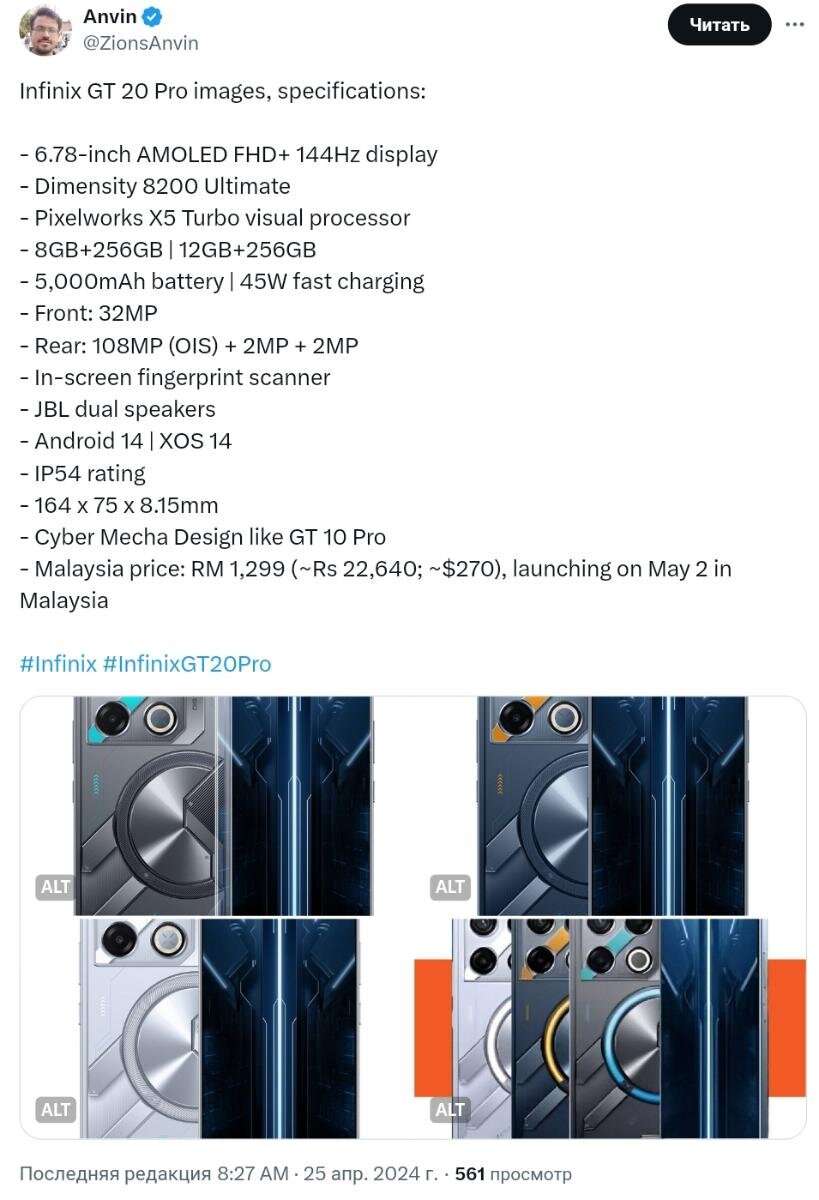 Anvin
@ZionsAnvin

Читать

Infinix GT 20 Pro images, specifications:

- 6.78-inch AMOLED FHD+ 144Hz display
- Dimensity 8200 Ultimate
- Pixelworks X5 Turbo visual processor
- 8GB+256GB | 12GB+256GB
- 5,000mAh battery | 45W fast charging
- Front: 32MP
- Rear: 108MP (OIS) + 2MP + 2MP
- In-screen fingerprint scanner
- JBL dual speakers
- Android 14 | XOS 14
- IP54 rating
- 164 x 75 x 8.15mm
- Cyber Mecha Design like GT 10 Pro
- Malaysia price: RM 1,299 (~Rs 22,640; ~$270), launching on May 2 in Malaysia

#Infinix #InfinixGT20Pro

ALT
ALT
ALT
ALT

Последняя редакция 8:27 AM · 25 апр. 2024 г. · 561 просмотр