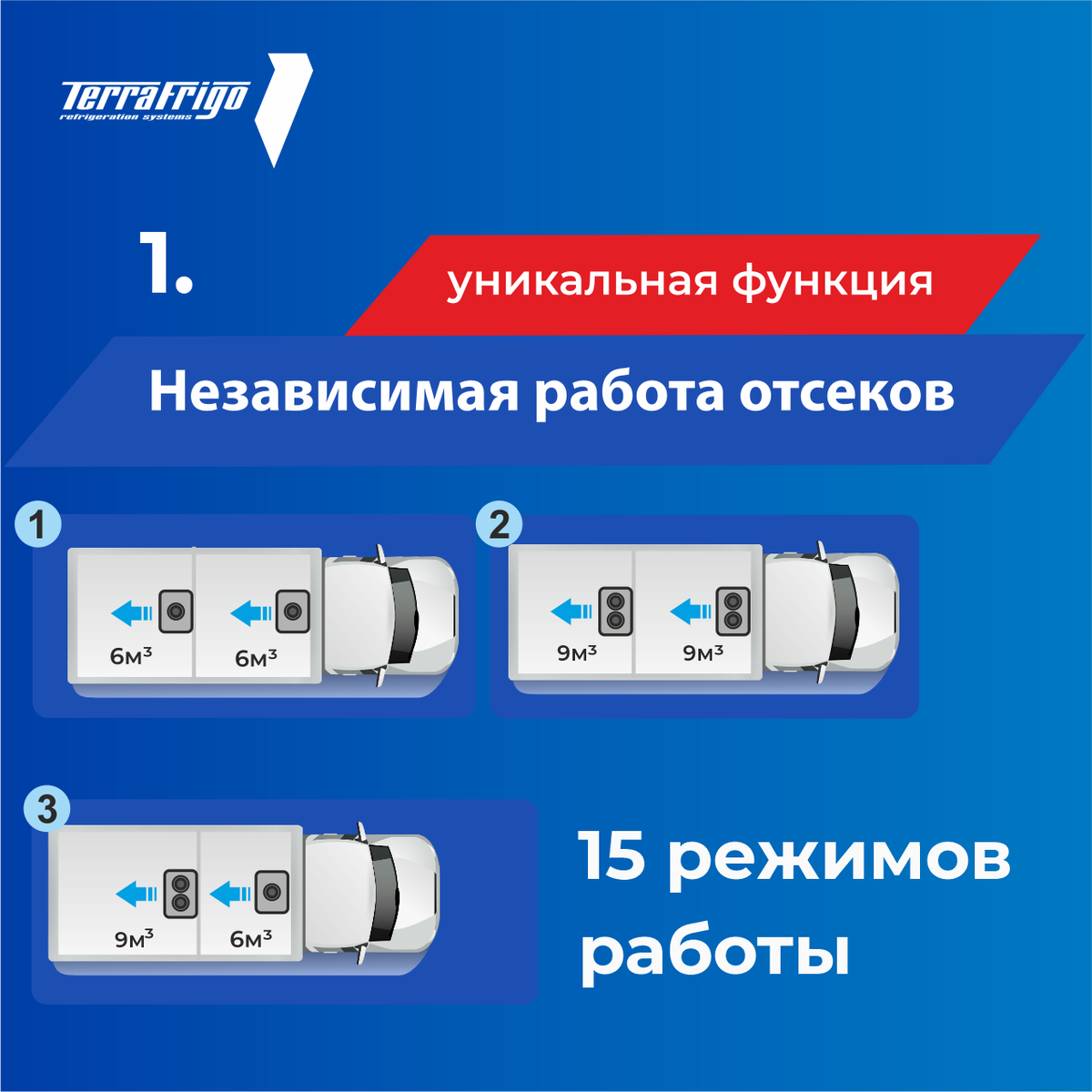 TerraFrigo
refrigeration systems

1.

уникальная функция

Независимая работа отсеков

1

$6м^3$ $6м^3$

2

$9м^3$ $9м^3$

3

$9м^3$ $6м^3$

15 режимов работы