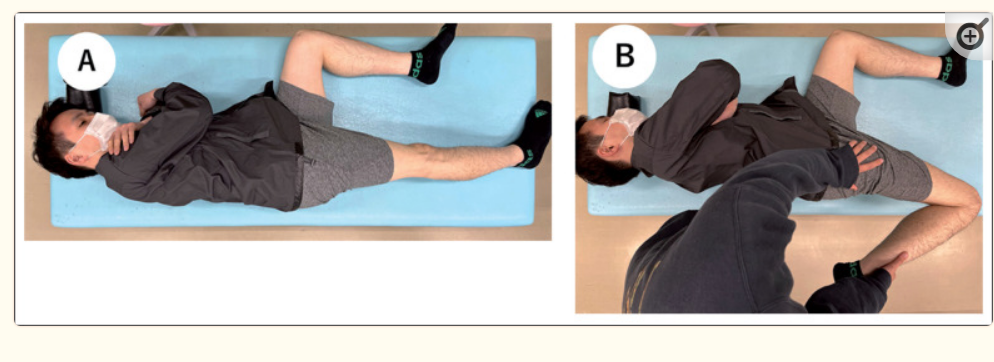 A

B