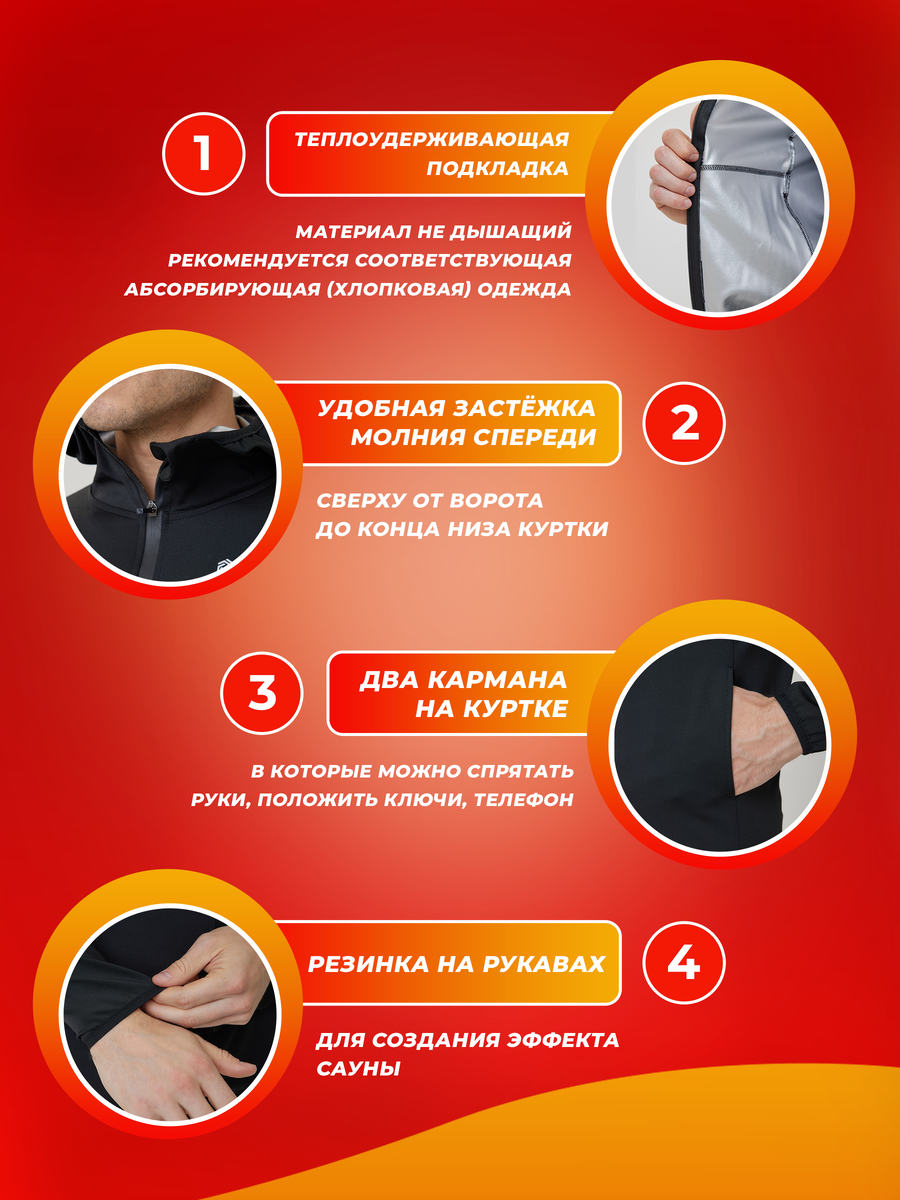 1

ТЕПЛОУДЕРЖИВАЮЩАЯ ПОДКЛАДКА

МАТЕРИАЛ НЕ ДЫШАЩИЙ РЕКОМЕНДУЕТСЯ СООТВЕТСТВУЮЩАЯ АБСОРБИРУЮЩАЯ (ХЛОПКОВАЯ) ОДЕЖДА

УДОБНАЯ ЗАСТЁЖКА МОЛНИЯ СПЕРЕДИ

2

СВЕРХУ ОТ ВОРОТА ДО КОНЦА НИЗА КУРТКИ

3

ДВА КАРМАНА НА КУРТКЕ

В КОТОРЫЕ МОЖНО СПРЯТАТЬ РУКИ, ПОЛОЖИТЬ КЛЮЧИ, ТЕЛЕФОН

РЕЗИНКА НА РУКАВАХ

4

ДЛЯ СОЗДАНИЯ ЭФФЕКТА САУНЫ