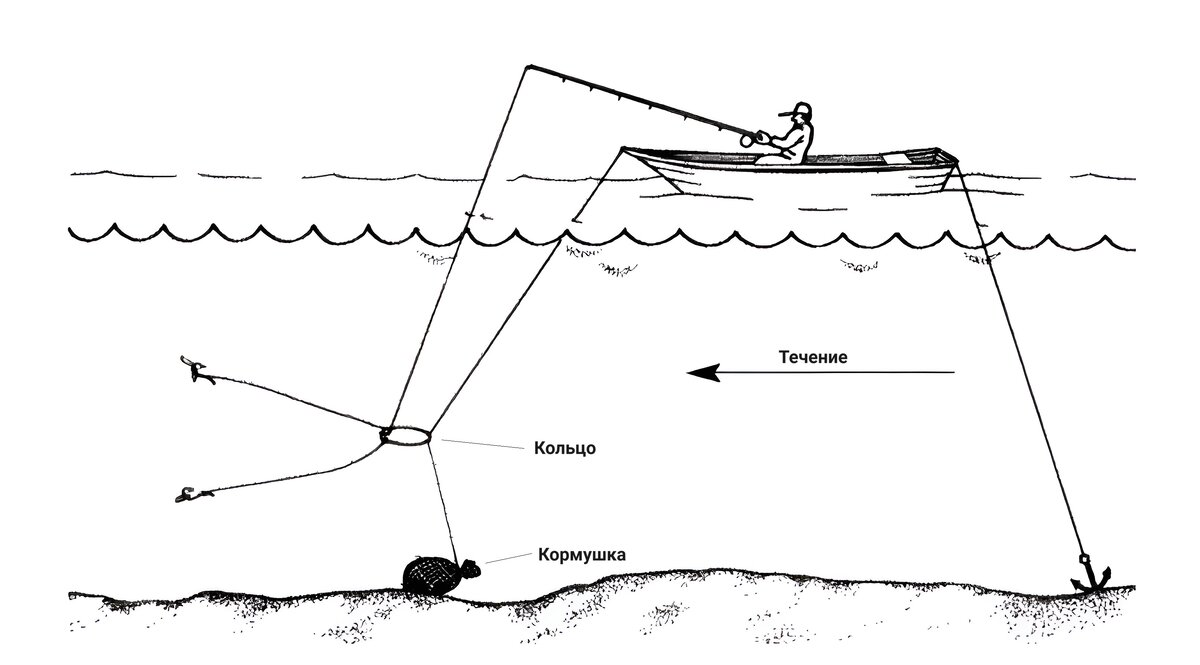 Течение

Кольцо

Кормушка