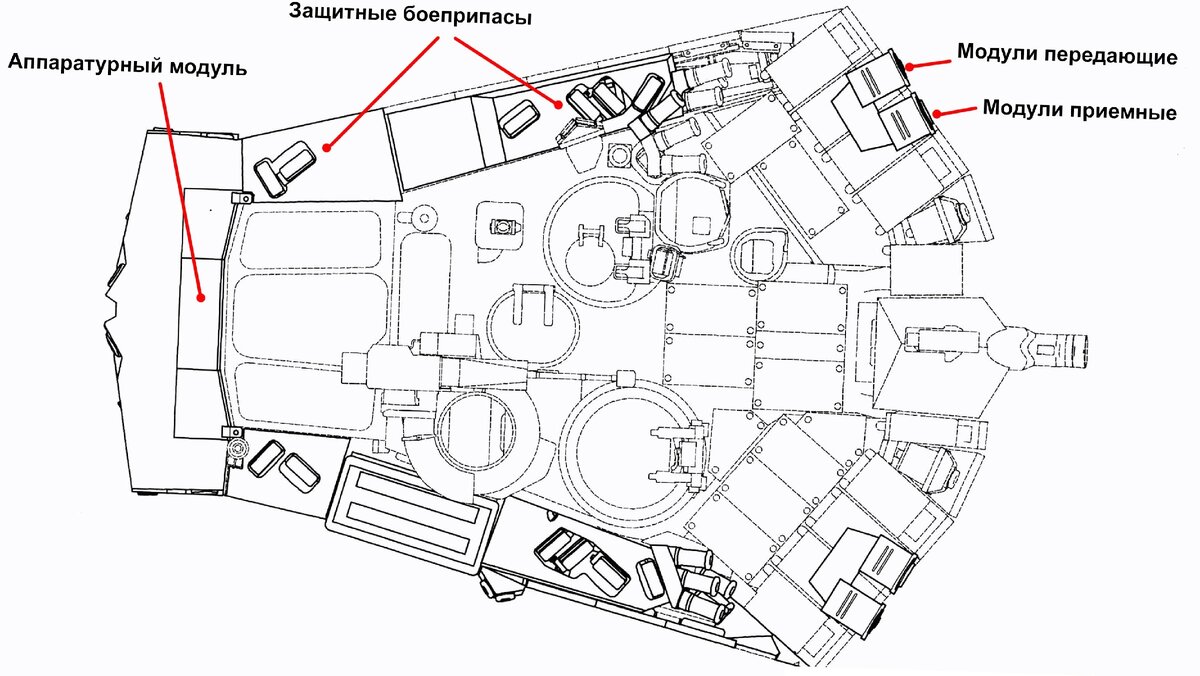 Защитные боеприпасы

Аппаратурный модуль

Модули передающие

Модули приемные