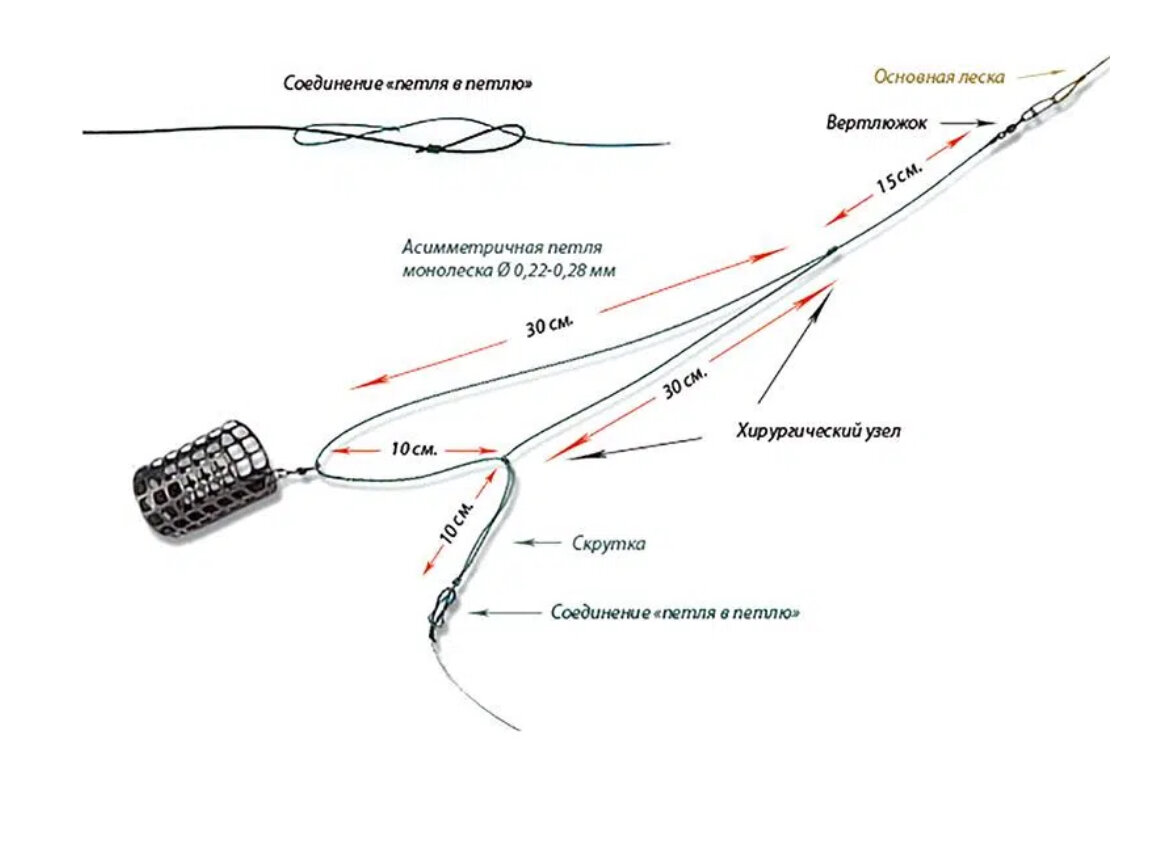 Соединение «петля в петлю»

Основная леска

Вертлюжок

15 см.

Асимметричная петля монолеска Ø 0,22-0,28 мм

30 см.

30 см.

Хирургический узел

10 см.

10 см.

Скрутка

Соединение «петля в петлю»