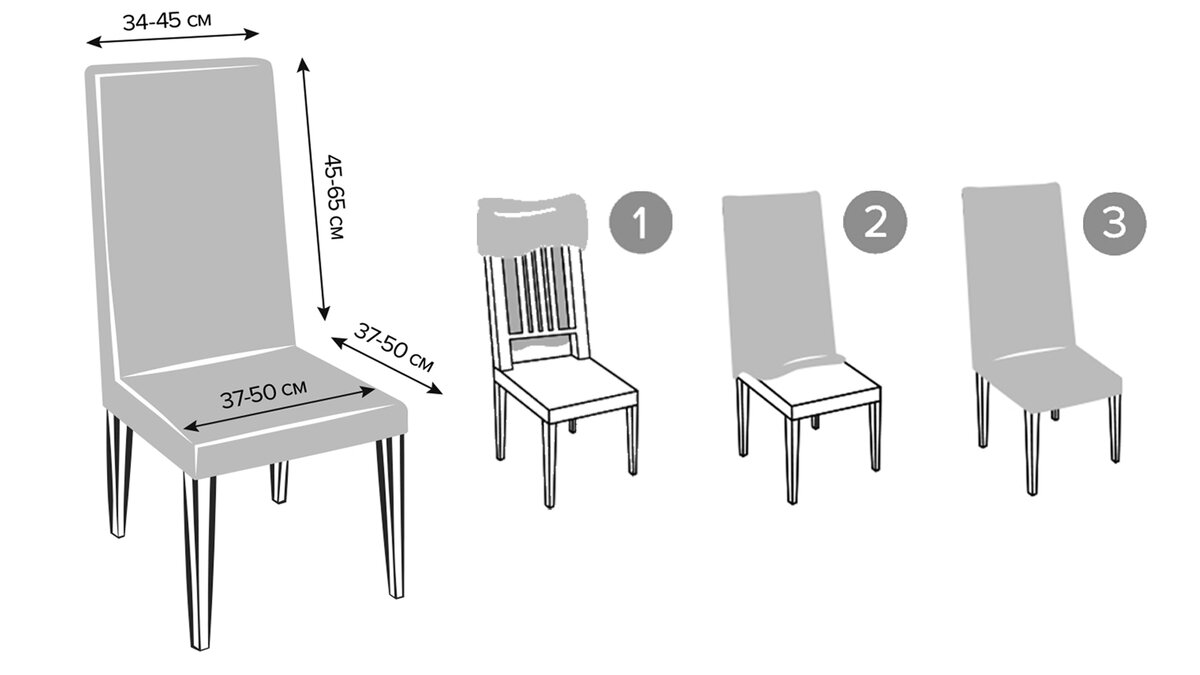 34-45 см

45-65 см

37-50 см

37-50 см

1

2

3