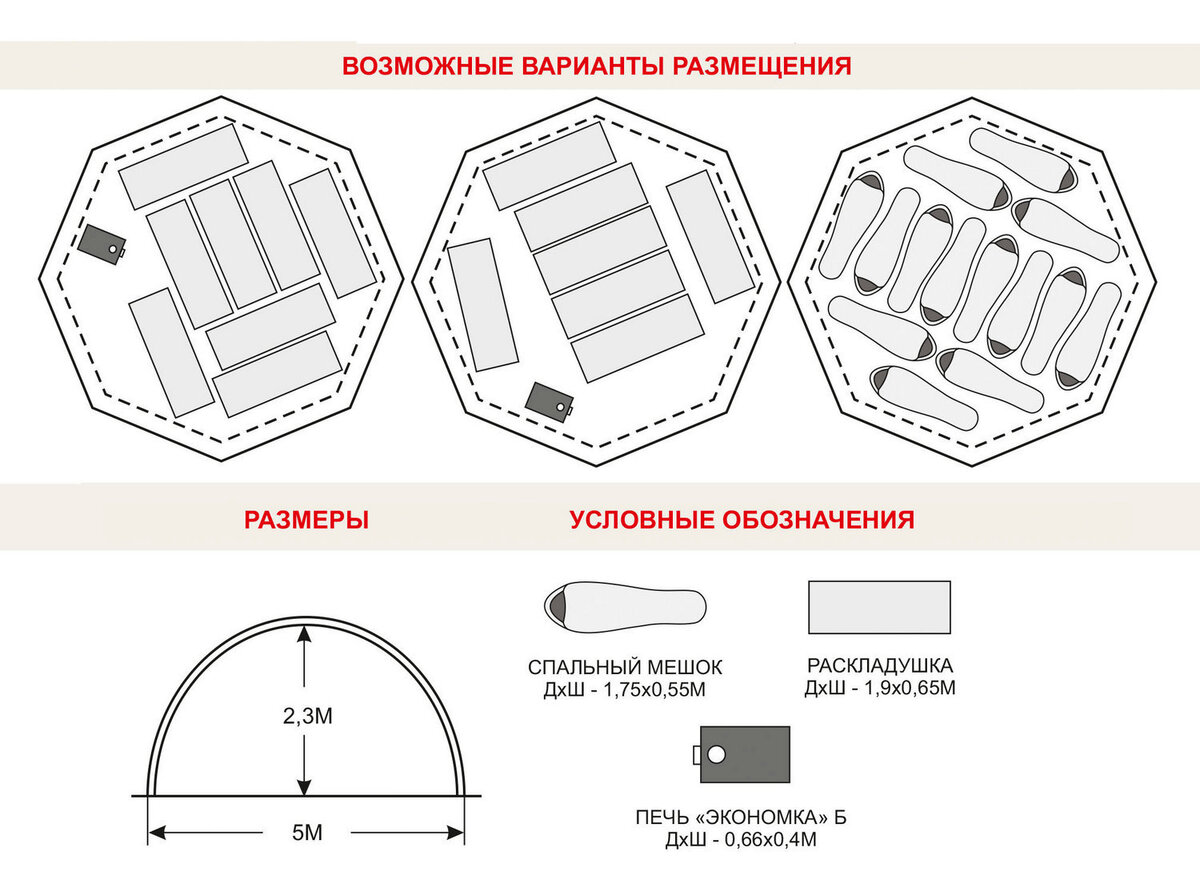 ВОЗМОЖНЫЕ ВАРИАНТЫ РАЗМЕЩЕНИЯ

РАЗМЕРЫ

УСЛОВНЫЕ ОБОЗНАЧЕНИЯ

2,3М

5М

СПАЛЬНЫЙ МЕШОК
ДхШ - 1,75х0,55М

РАСКЛАДУШКА
ДхШ - 1,9х0,65М

ПЕЧЬ «ЭКОНОМКА» Б
ДхШ - 0,66х0,4М