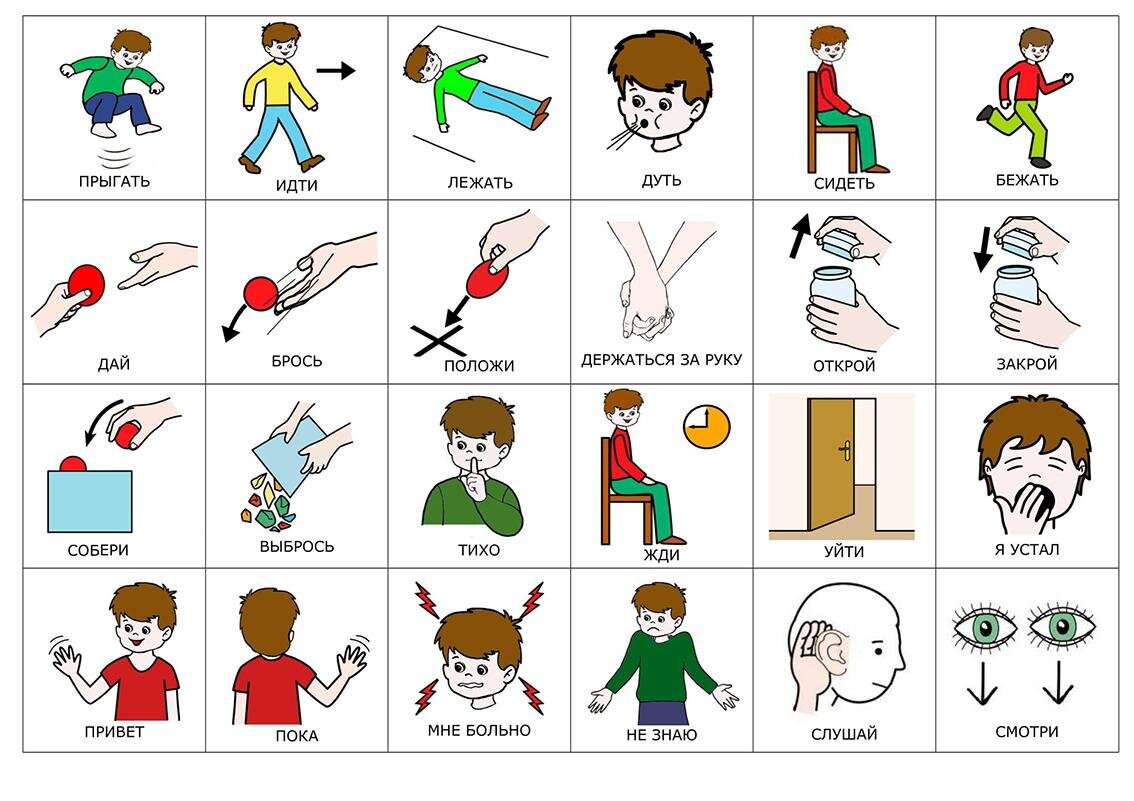 | ПРЫГАТЬ | ИДТИ | ЛЕЖАТЬ | ДУТЬ | СИДЕТЬ | БЕЖАТЬ |
|---|---|---|---|---|---|
| ДАЙ | БРОСЬ | ПОЛОЖИ | ДЕРЖАТЬСЯ ЗА РУКУ | ОТКРОЙ | ЗАКРОЙ |
| СОБЕРИ | ВЫБРОСЬ | ТИХО | ЖДИ | УЙТИ | Я УСТАЛ |
| ПРИВЕТ | ПОКА | МНЕ БОЛЬНО | НЕ ЗНАЮ | СЛУШАЙ | СМОТРИ |