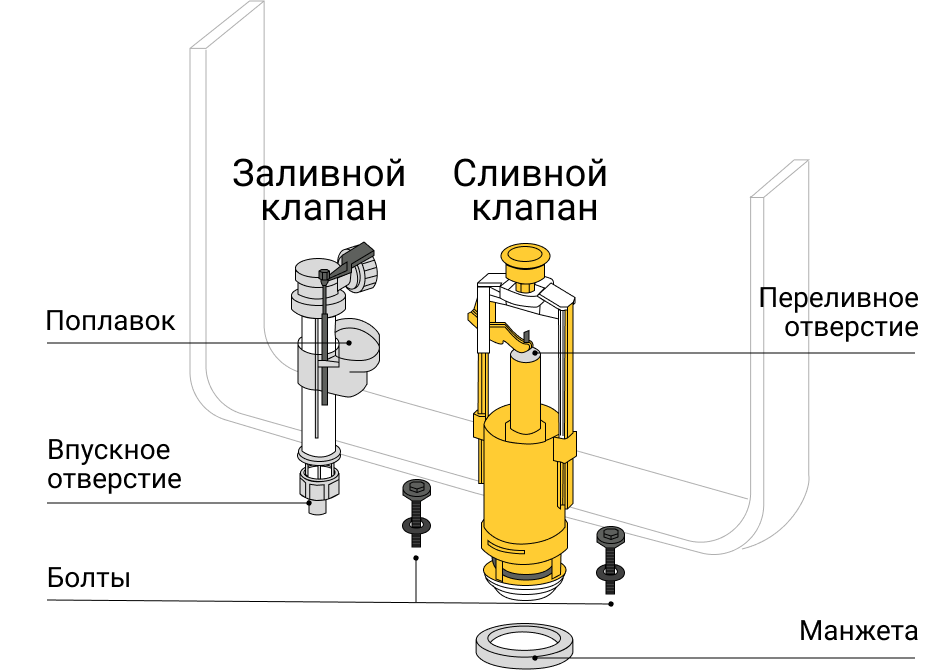 Заливной клапан

Сливной клапан

Поплавок

Переливное отверстие

Впускное отверстие

Болты

Манжета