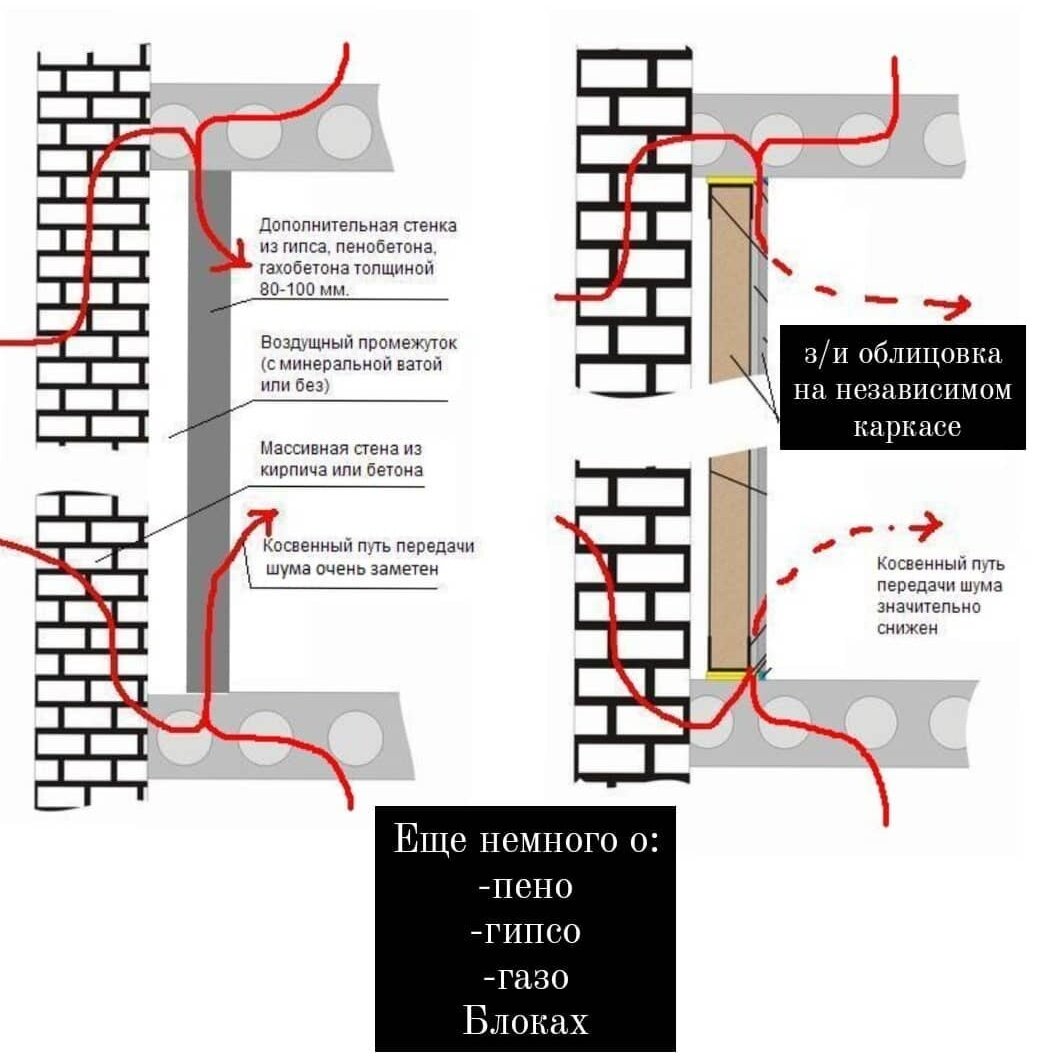 Дополнительная стенка из гипса, пенобетона, гахобетона толщиной 80-100 мм.

Воздущный промежуток (с минеральной ватой или без)

Массивная стена из кирпича или бетона

Косвенный путь передачи шума очень заметен

з/и облицовка на независимом каркасе

Косвенный путь передачи шума значительно снижен

Еще немного о:
-пено
-гипсо
-газо
Блоках