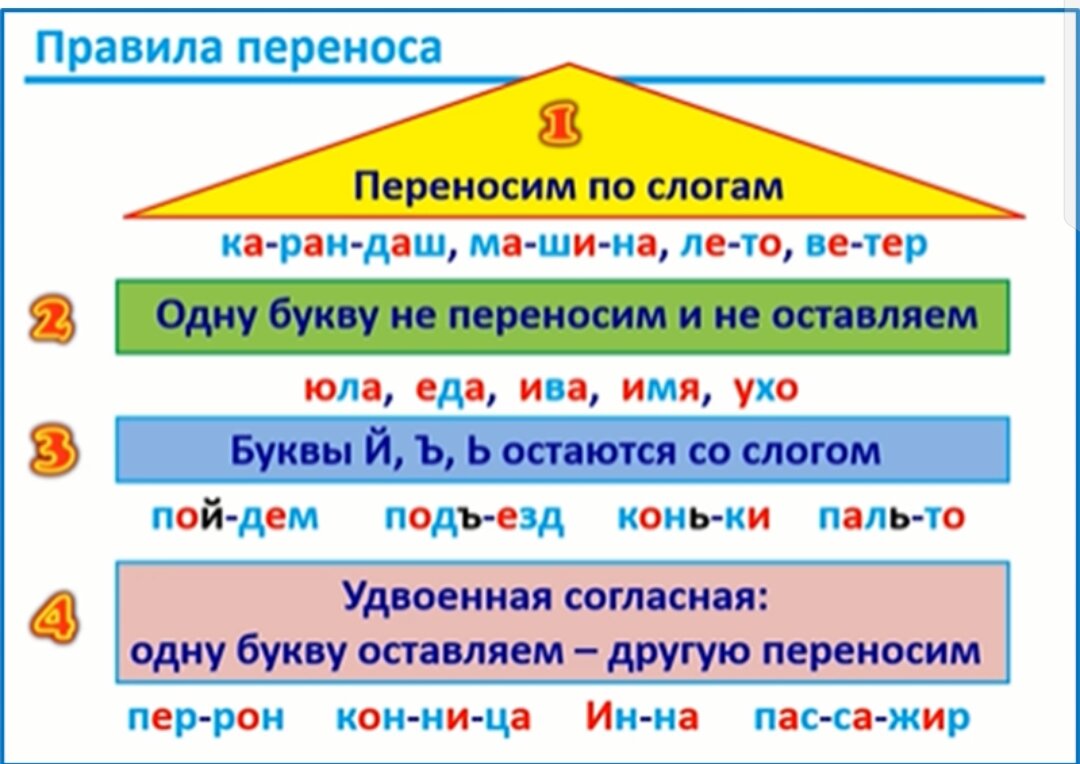 Правила переноса

1

Переносим по слогам

ка-ран-даш, ма-ши-на, ле-то, ве-тер

2

Одну букву не переносим и не оставляем

юла, еда, ива, имя, ухо

3

Буквы Й, Ъ, Ь остаются со слогом

пой-дем подъ-езд конь-ки паль-то

4

Удвоенная согласная:
одну букву оставляем – другую переносим

пер-рон кон-ни-ца Ин-на пас-са-жир