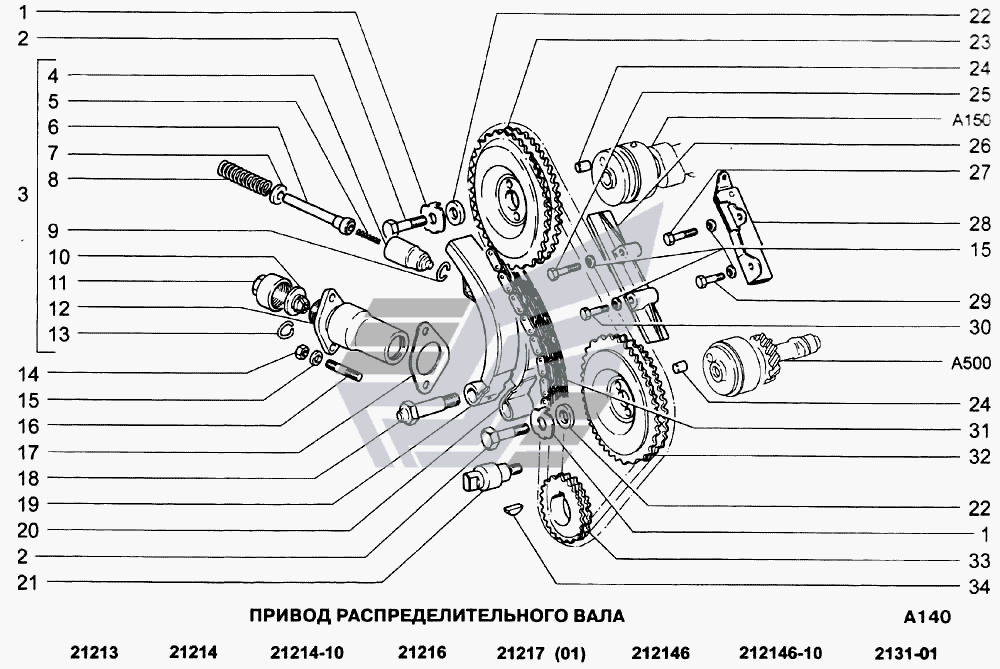 1
2
3
4
5
6
7
8
9
10
11
12
13
14
15
16
17
18
19
20
2
21
22
23
24
25
A150
26
27
28
15
29
30
A500
24
31
32
22
1
33
34

ПРИВОД РАСПРЕДЕЛИТЕЛЬНОГО ВАЛА

A140

21213 21214 21214-10 21216 21217 (01) 212146 212146-10 2131-01