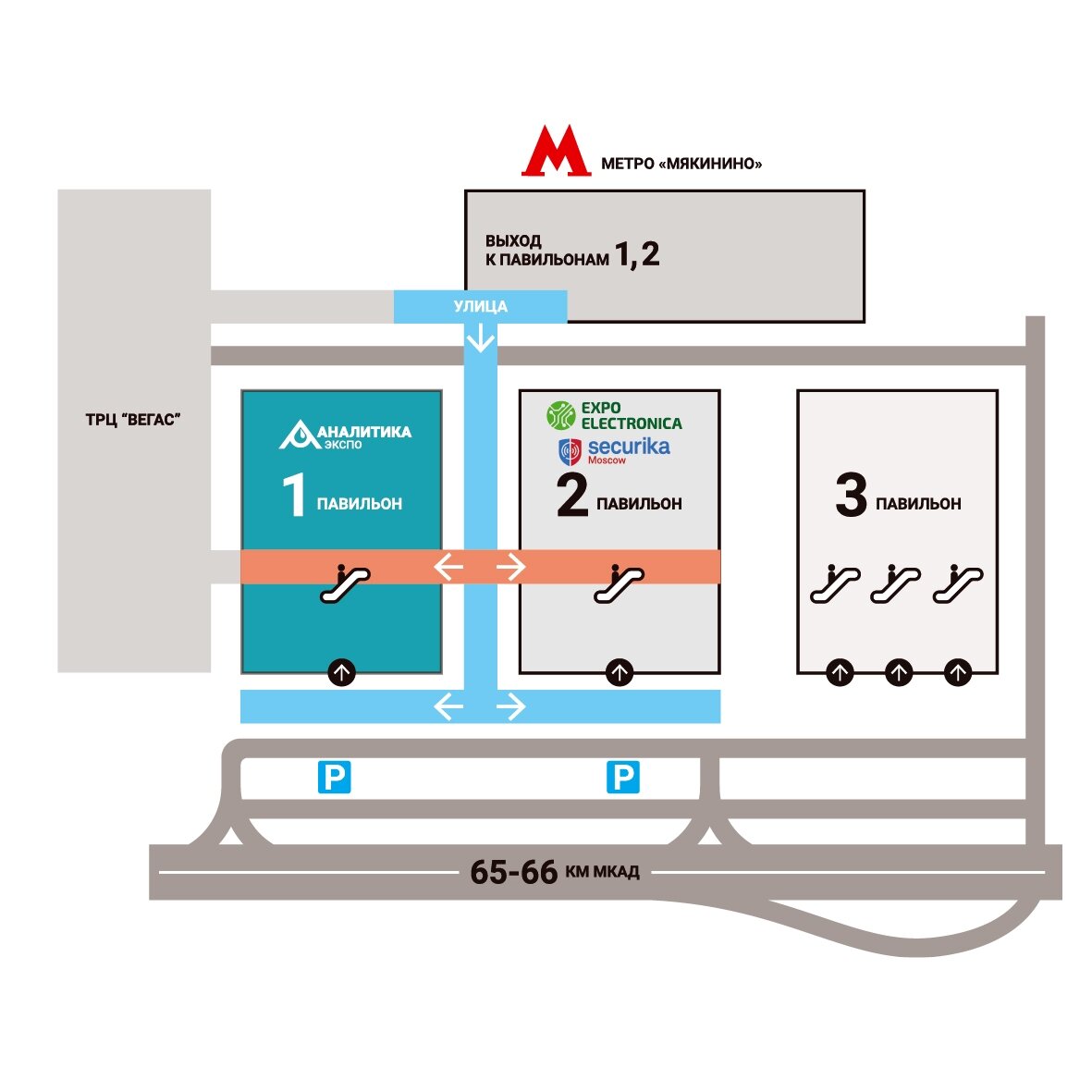 М МЕТРО «МЯКИНИНО»

ВЫХОД К ПАВИЛЬОНАМ 1,2

УЛИЦА

ТРЦ "ВЕГАС"

АНАЛИТИКА ЭКСПО

1 ПАВИЛЬОН

EXPO ELECTRONICA

securika Moscow

2 ПАВИЛЬОН

3 ПАВИЛЬОН

P

P

65-66 КМ МКАД