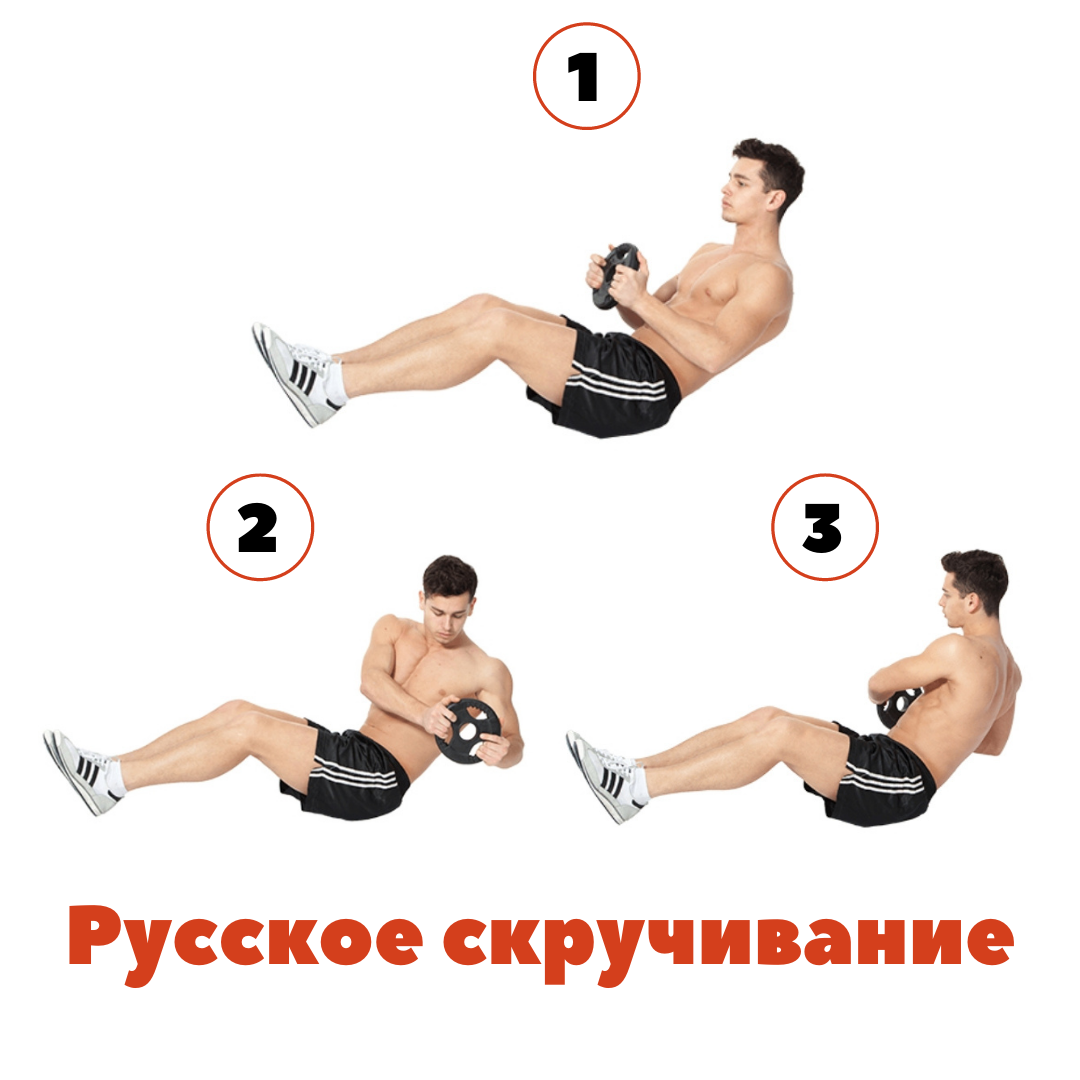 1

2

3

Русское скручивание