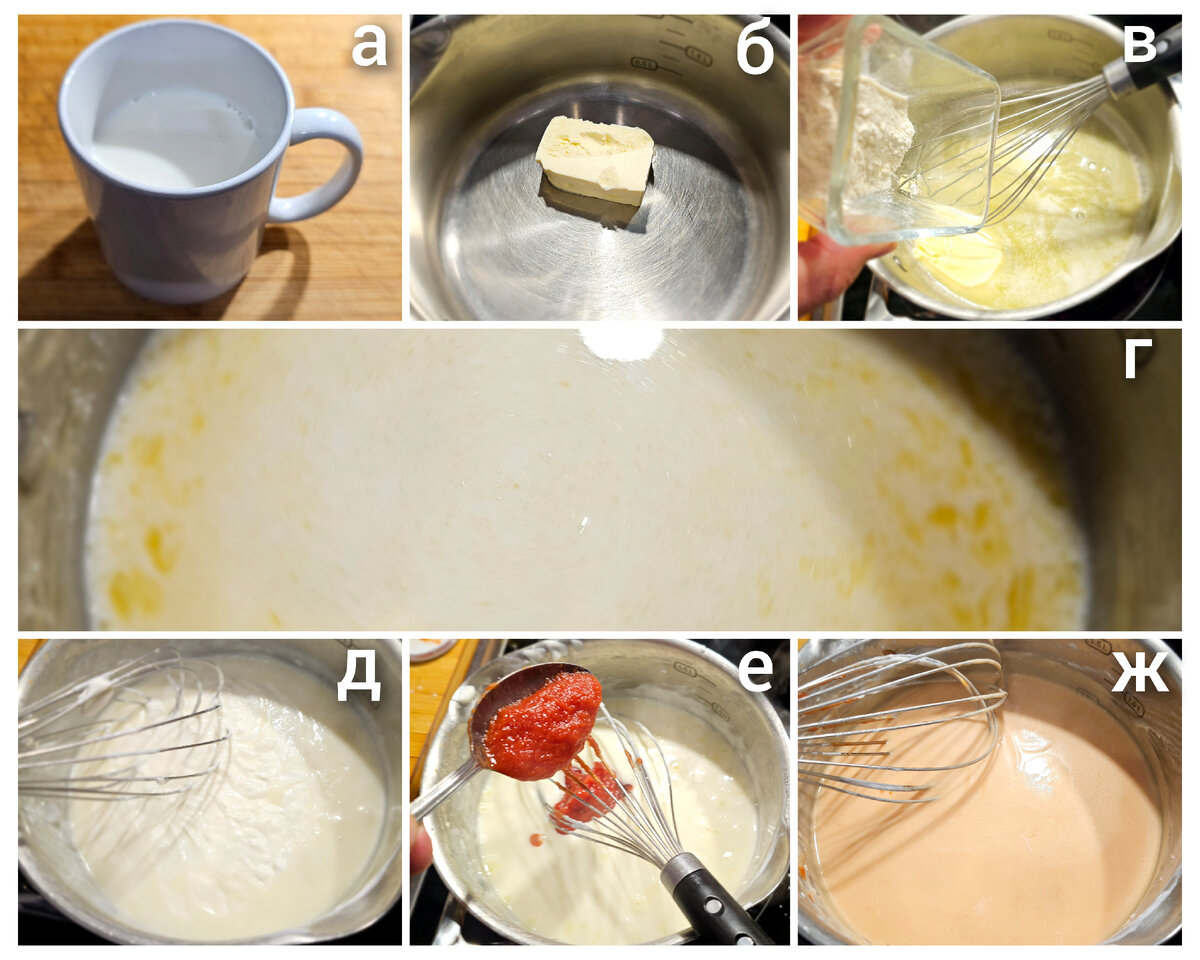 а
б
в
г
д
е
ж