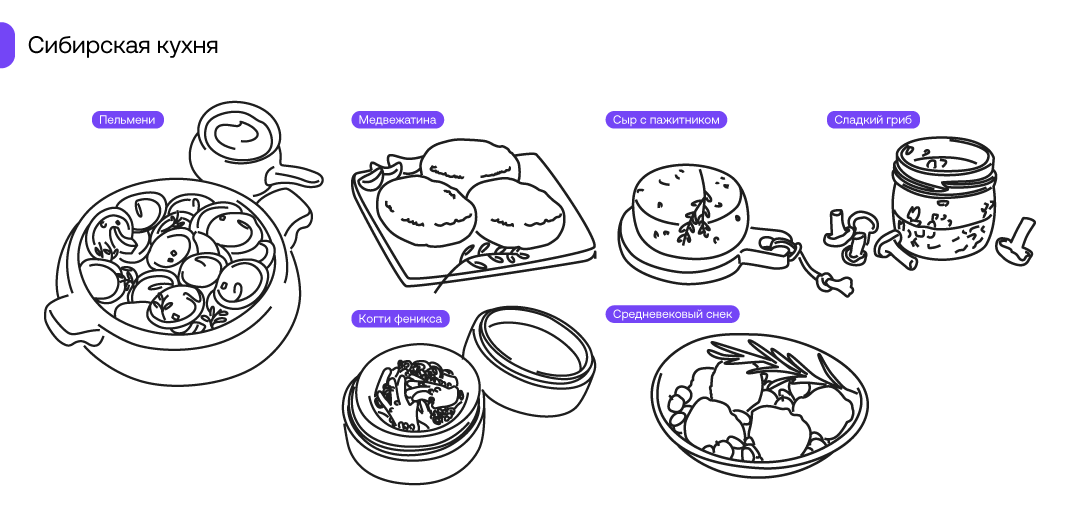 Сибирская кухня

Пельмени

Медвежатина

Сыр с пажитником

Сладкий гриб

Когти феникса

Средневековый снек